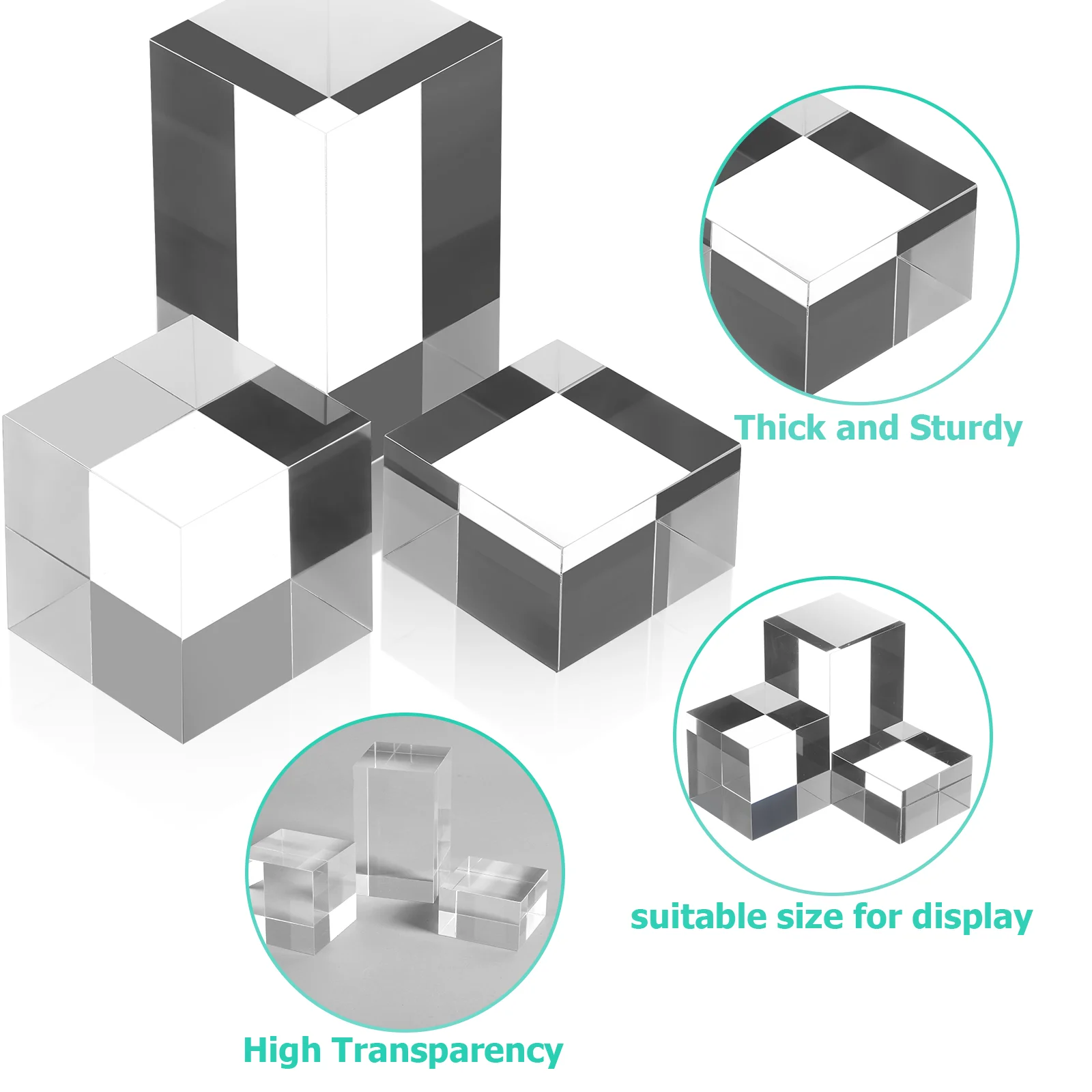 Thick and Sturdy

suitable size for display

High Transparency