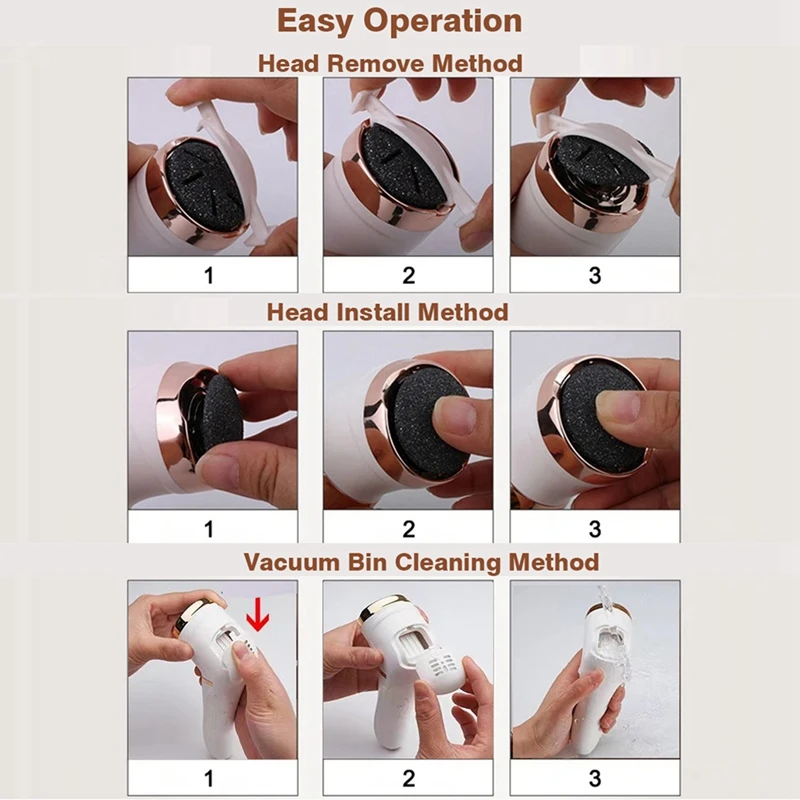 Easy Operation

Head Remove Method

1

2

3

Head Install Method

1

2

3

Vacuum Bin Cleaning Method

1

2

3