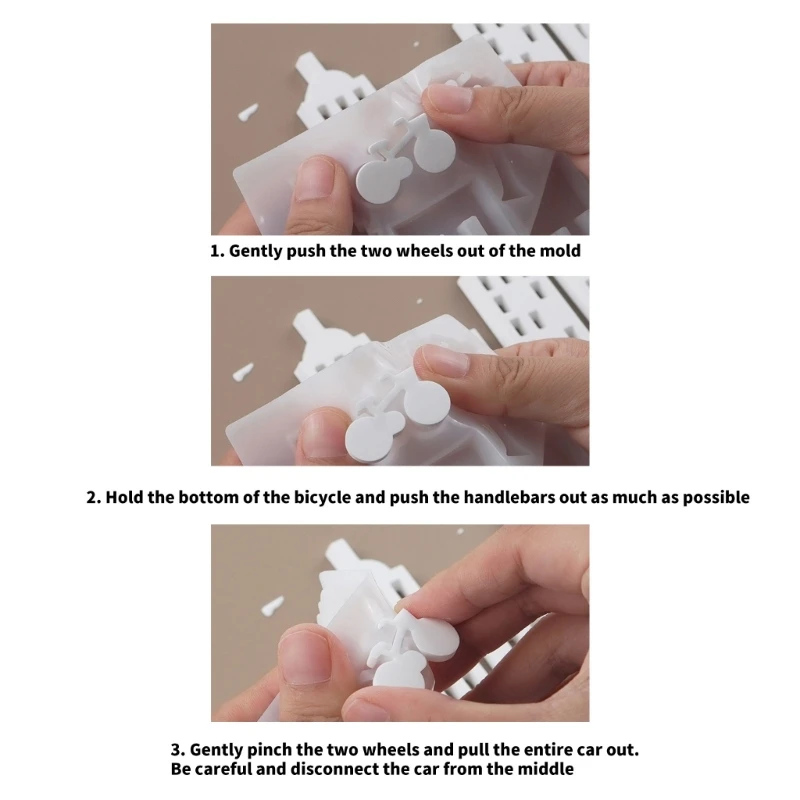 1. Gently push the two wheels out of the mold

2. Hold the bottom of the bicycle and push the handlebars out as much as possible

3. Gently pinch the two wheels and pull the entire car out.
Be careful and disconnect the car from the middle