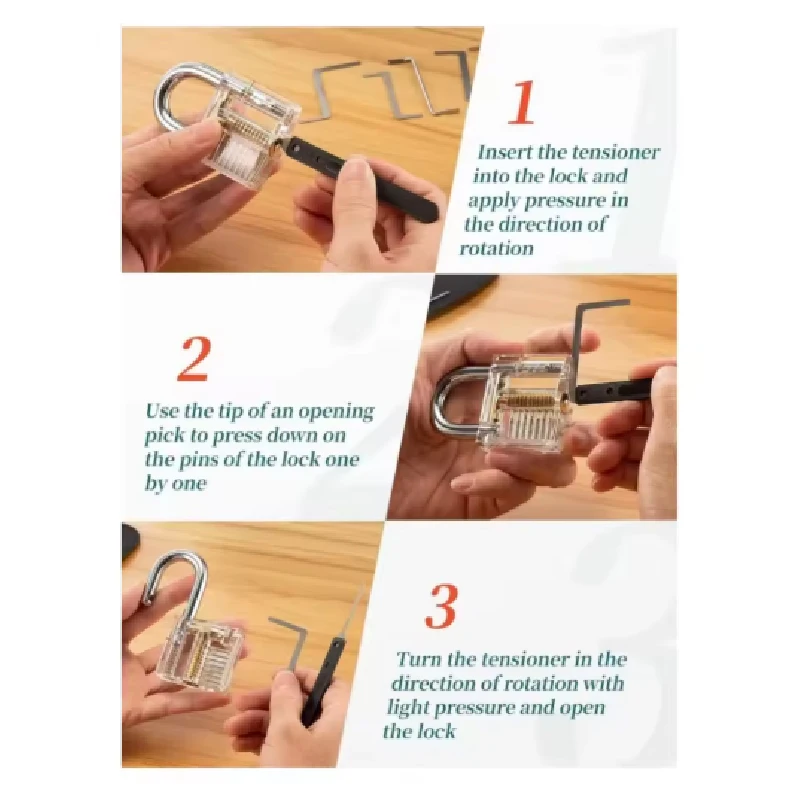 1

Insert the tensioner into the lock and apply pressure in the direction of rotation

2

Use the tip of an opening pick to press down on the pins of the lock one by one

3

Turn the tensioner in the direction of rotation with light pressure and open the lock