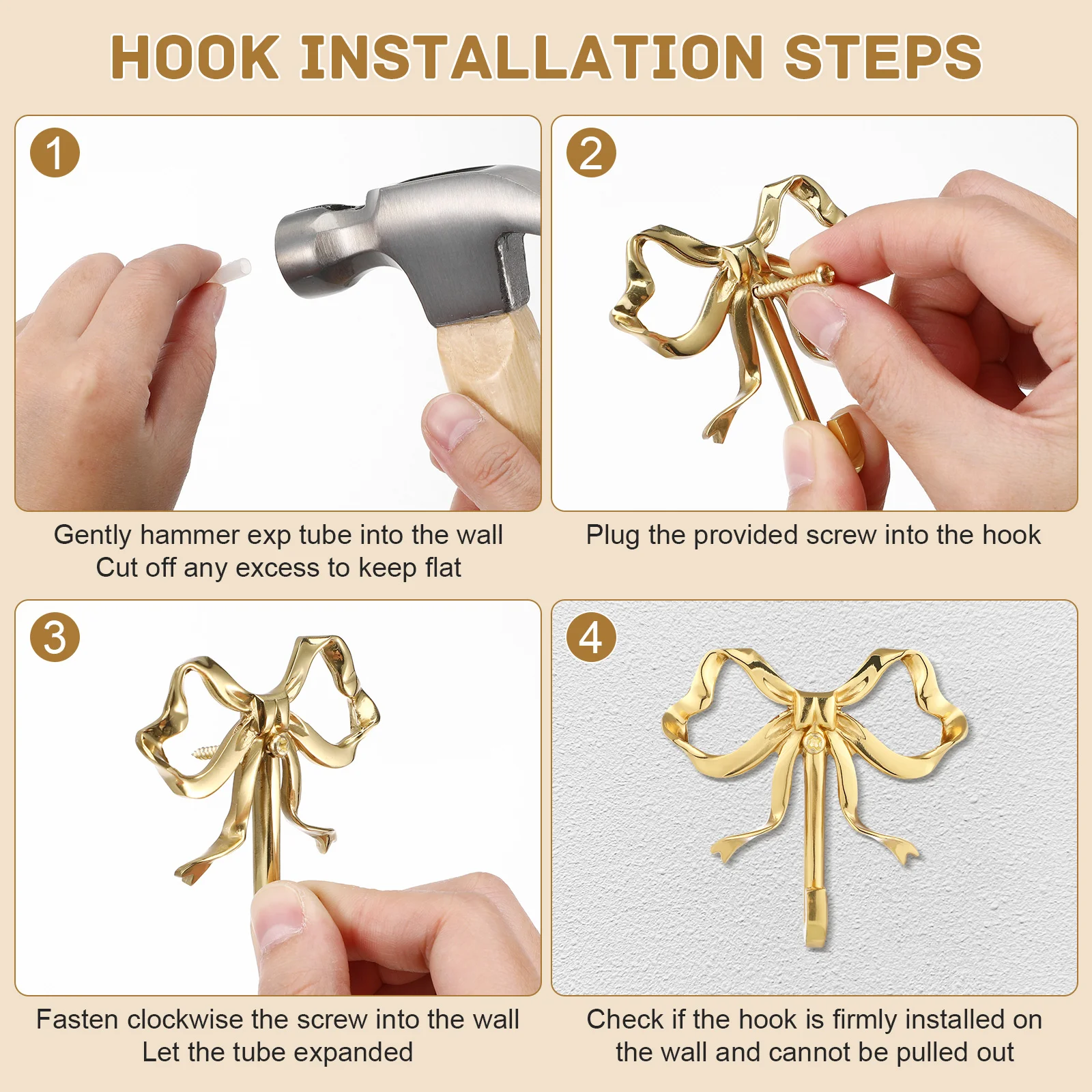 HOOK INSTALLATION STEPS

1

Gently hammer exp tube into the wall
Cut off any excess to keep flat

2

Plug the provided screw into the hook

3

Fasten clockwise the screw into the wall
Let the tube expanded

4

Check if the hook is firmly installed on the wall and cannot be pulled out