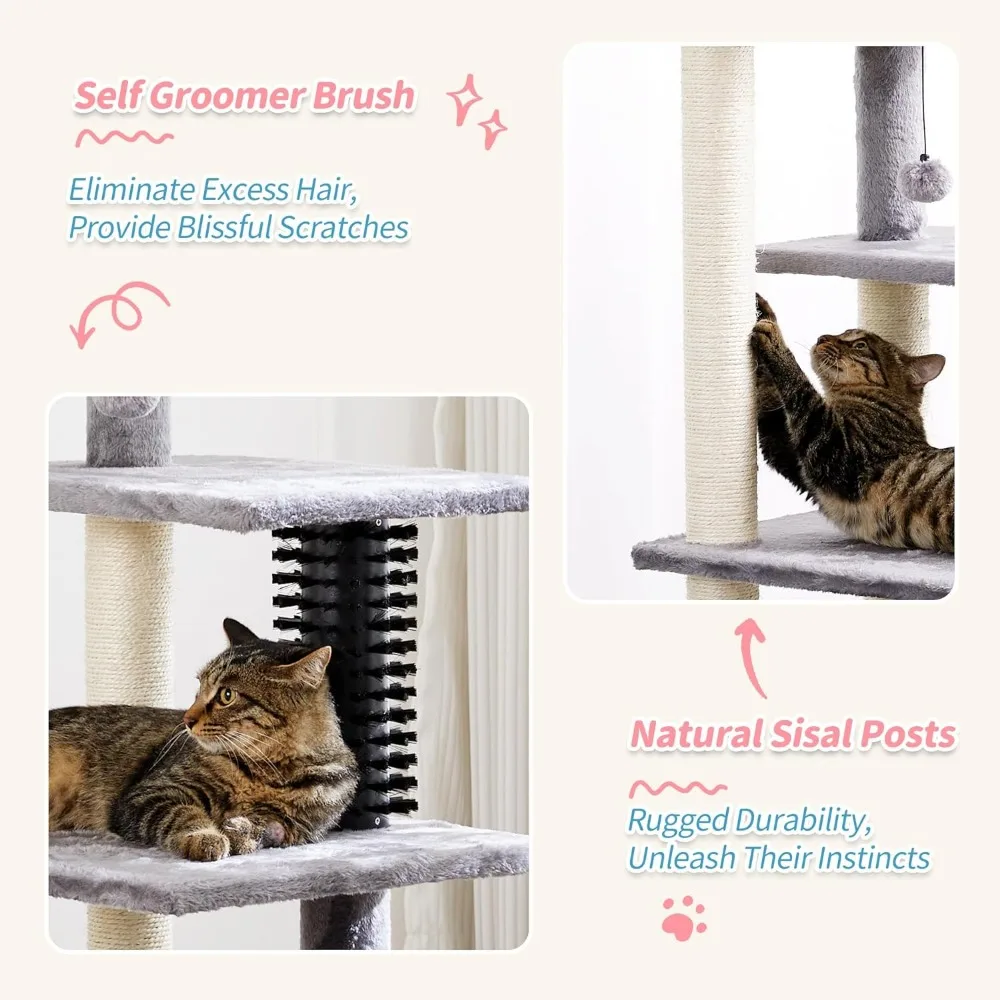 Self Groomer Brush

Eliminate Excess Hair, Provide Blissful Scratches

Natural Sisal Posts

Rugged Durability, Unleash Their Instincts