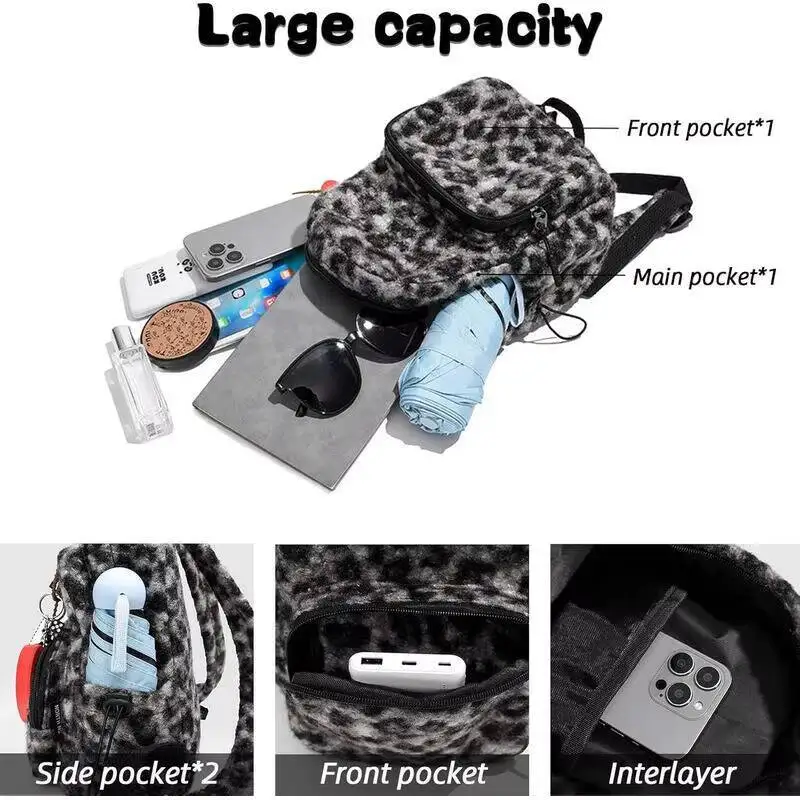 Large capacity

Front pocket*1

Main pocket*1

Side pocket*2

Front pocket

Interlayer