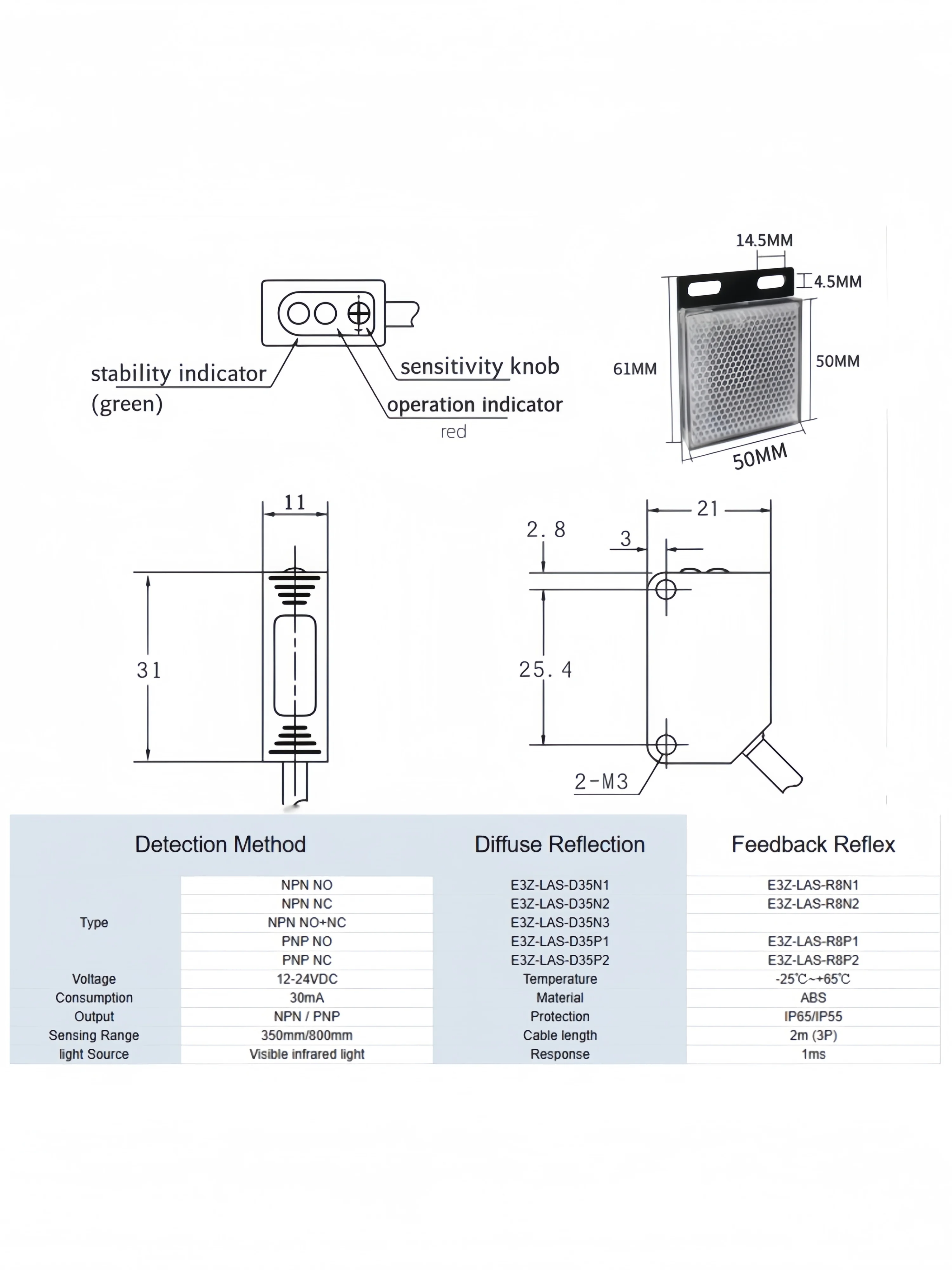 stability indicator (green)

sensitivity knob

operation indicator red

14.5MM

4.5MM

61MM

50MM

50MM

11

31

21

2.8

3

25.4

2-M3

| Detection Method | | Diffuse Reflection | Feedback Reflex |
|---|---|---|---|
| Type | NPN NO | E3Z-LAS-D35N1 | E3Z-LAS-R8N1 |
| | NPN NC | E3Z-LAS-D35N2 | E3Z-LAS-R8N2 |
| | NPN NO+NC | E3Z-LAS-D35N3 | |
| | PNP NO | E3Z-LAS-D35P1 | E3Z-LAS-R8P1 |
| | PNP NC | E3Z-LAS-D35P2 | E3Z-LAS-R8P2 |
| Voltage | 12-24VDC | Temperature | -25℃~+65℃ |
| Consumption | 30mA | Material | ABS |
| Output | NPN / PNP | Protection | IP65/IP55 |
| Sensing Range | 350mm/800mm | Cable length | 2m (3P) |
| light Source | Visible infrared light | Response | 1ms |