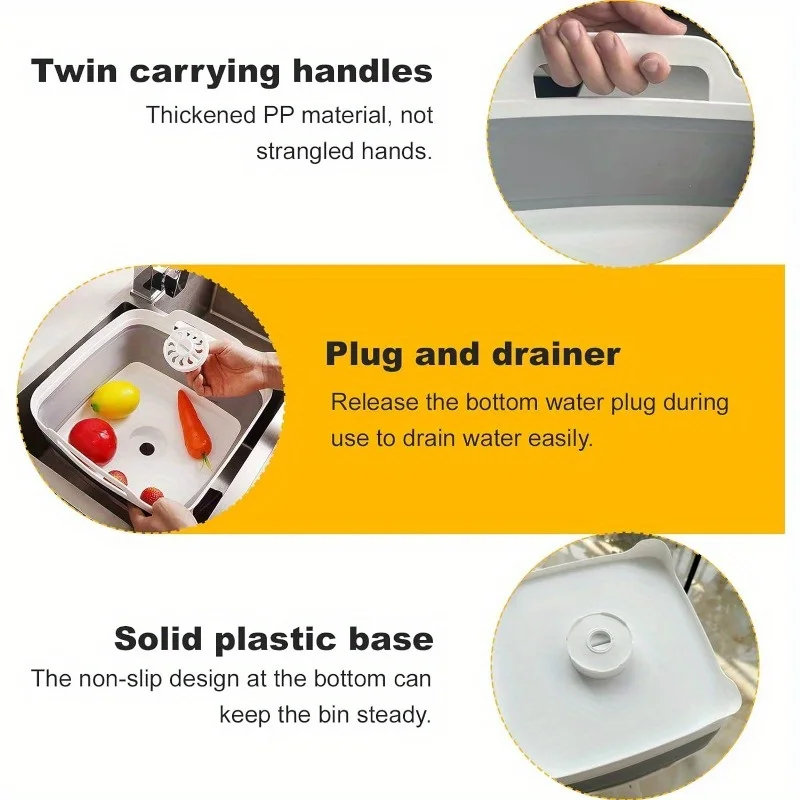 Twin carrying handles
Thickened PP material, not strangled hands.

Plug and drainer
Release the bottom water plug during use to drain water easily.

Solid plastic base
The non-slip design at the bottom can keep the bin steady.