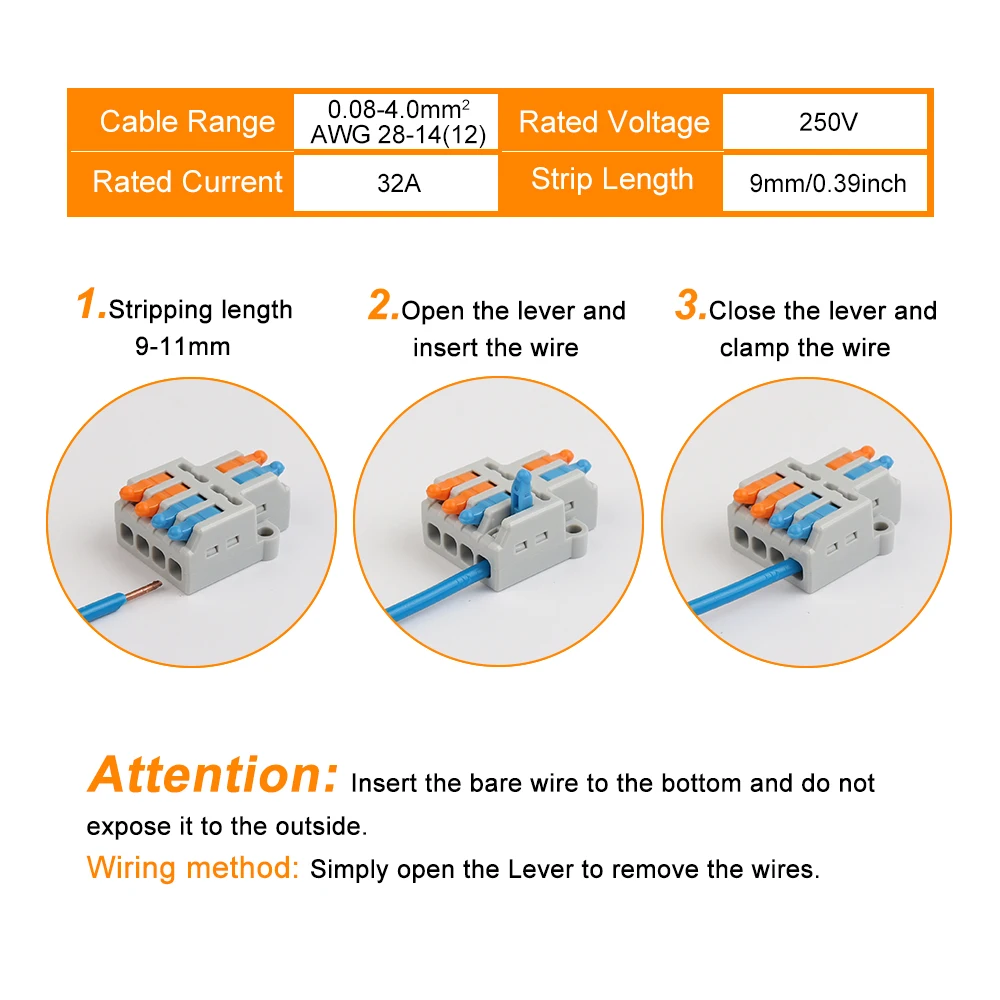 | Cable Range | 0.08-4.0mm$^2$ AWG 28-14(12) | Rated Voltage | 250V |
|---|---|---|---|
| Rated Current | 32A | Strip Length | 9mm/0.39inch |

1.Stripping length 9-11mm

2.Open the lever and insert the wire

3.Close the lever and clamp the wire

Attention: Insert the bare wire to the bottom and do not expose it to the outside.

Wiring method: Simply open the Lever to remove the wires.