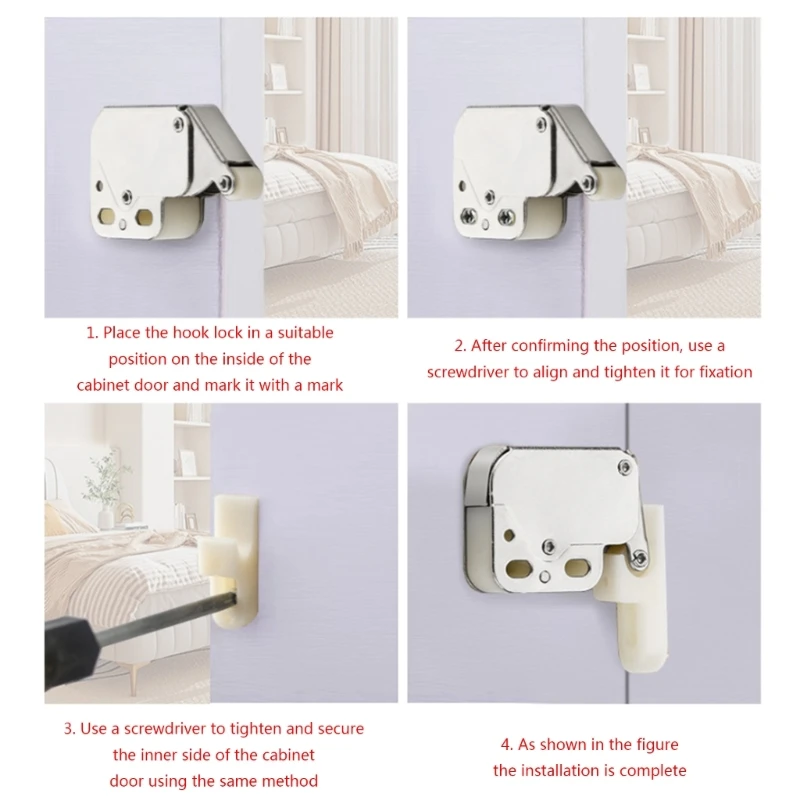 1. Place the hook lock in a suitable position on the inside of the cabinet door and mark it with a mark

2. After confirming the position, use a screwdriver to align and tighten it for fixation

3. Use a screwdriver to tighten and secure the inner side of the cabinet door using the same method

4. As shown in the figure the installation is complete