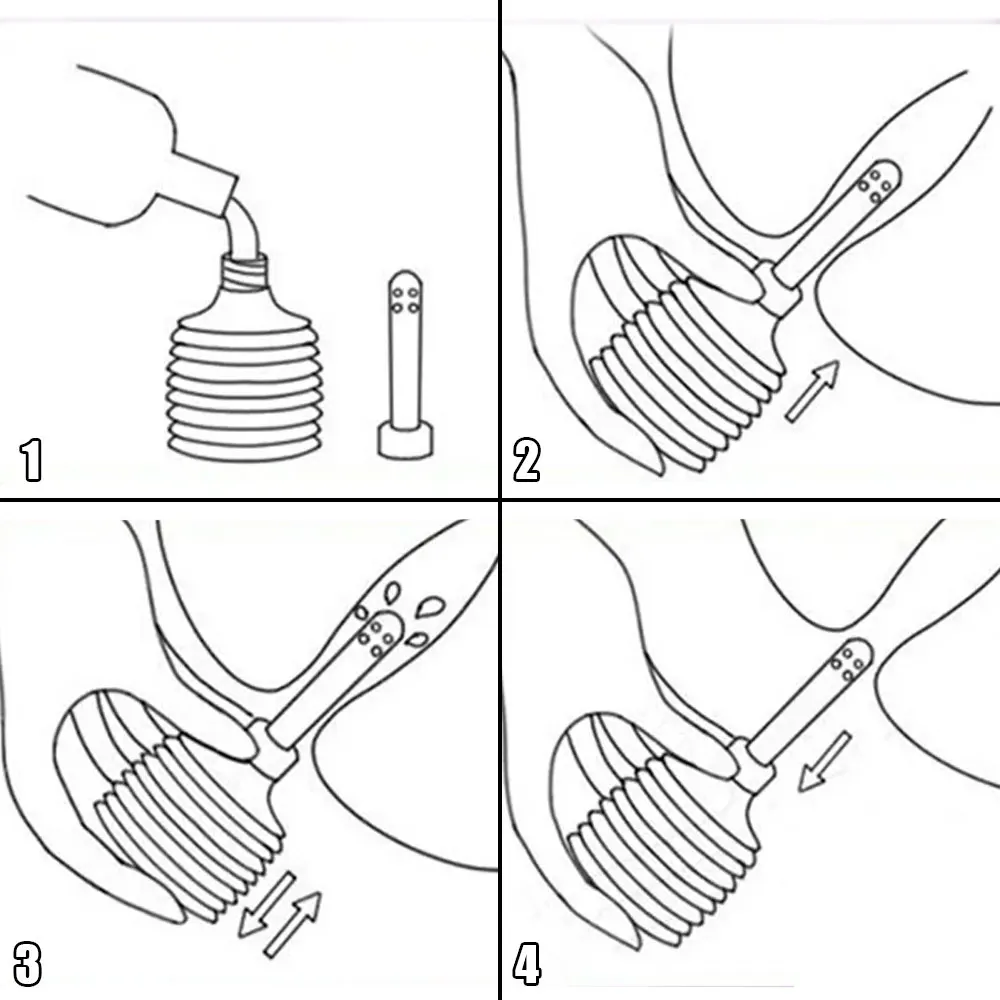 1

2

3

4