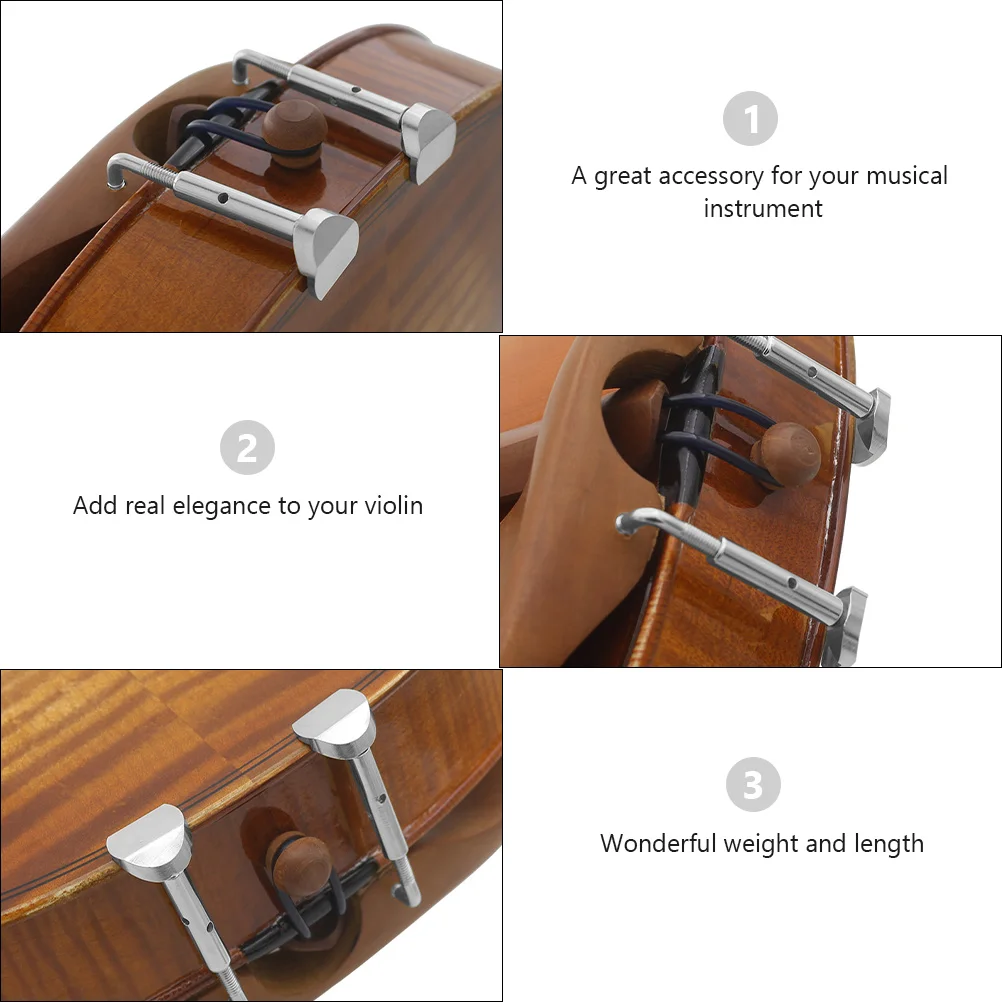 1

A great accessory for your musical instrument

2

Add real elegance to your violin

3

Wonderful weight and length