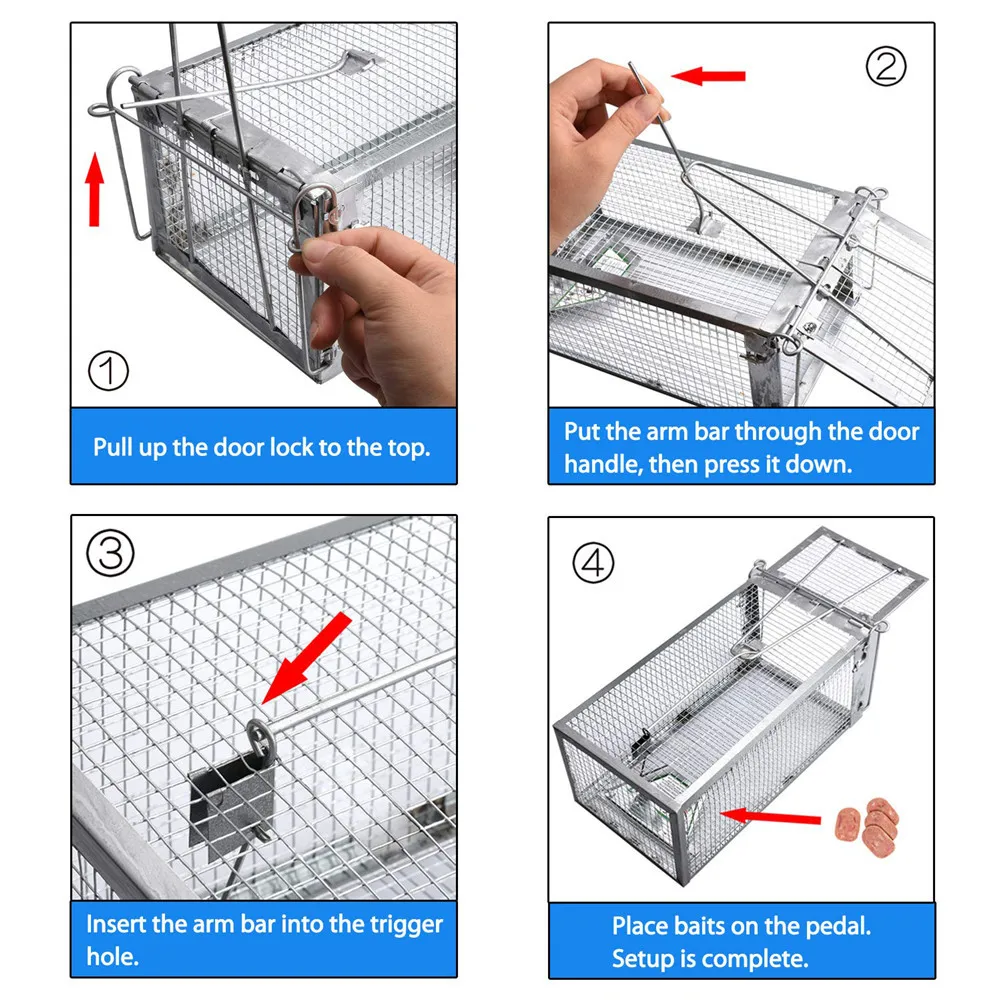 ①

Pull up the door lock to the top.

②

Put the arm bar through the door handle, then press it down.

③

Insert the arm bar into the trigger hole.

④

Place baits on the pedal.
Setup is complete.