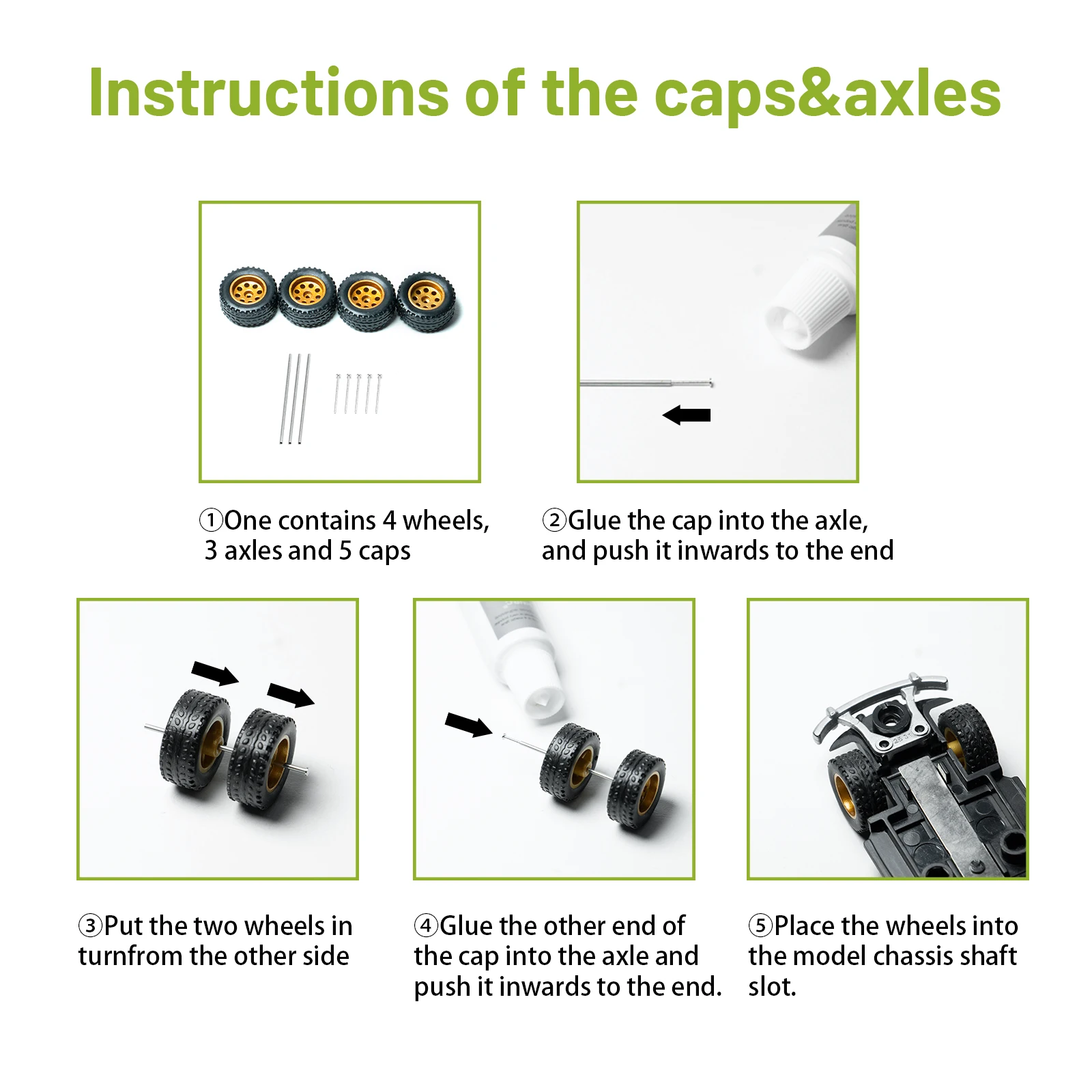 Instructions of the caps&axles

①One contains 4 wheels, 3 axles and 5 caps

②Glue the cap into the axle, and push it inwards to the end

③Put the two wheels in turnfrom the other side

④Glue the other end of the cap into the axle and push it inwards to the end.

⑤Place the wheels into the model chassis shaft slot.