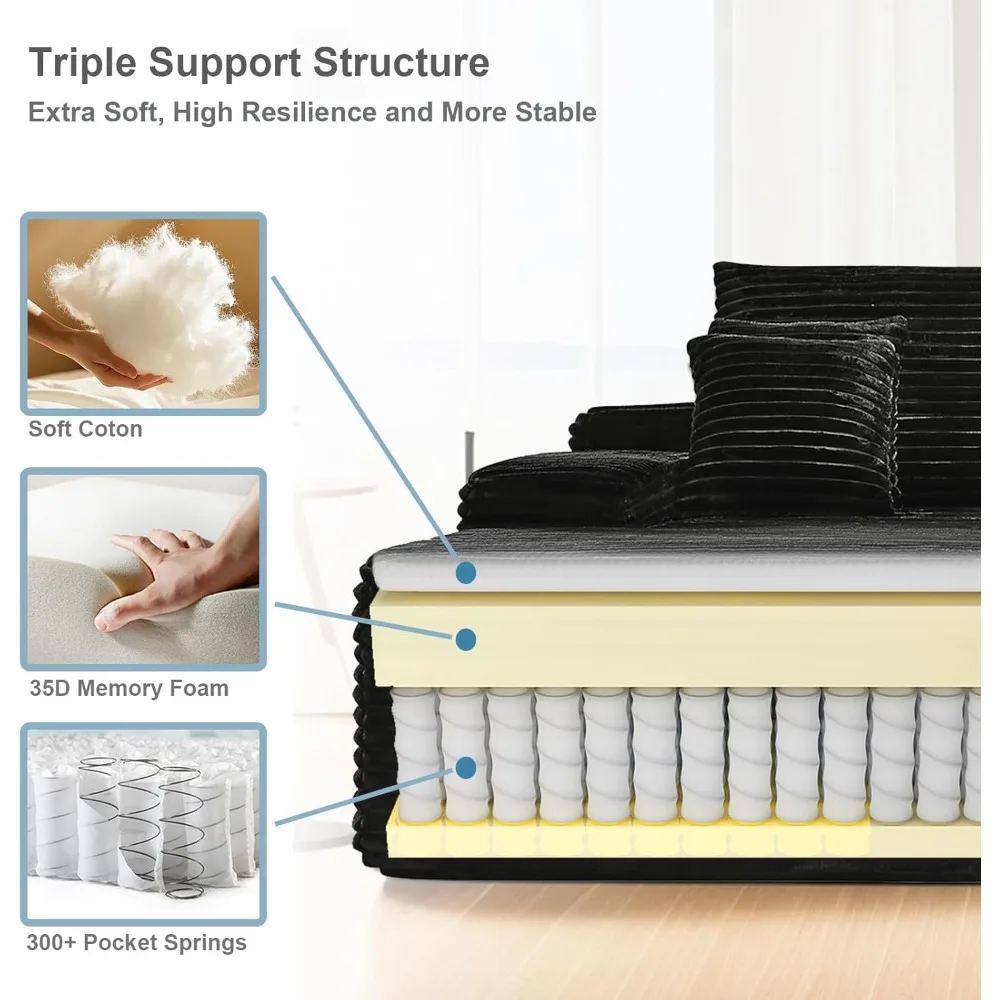 Triple Support Structure

Extra Soft, High Resilience and More Stable

Soft Coton

35D Memory Foam

300+ Pocket Springs