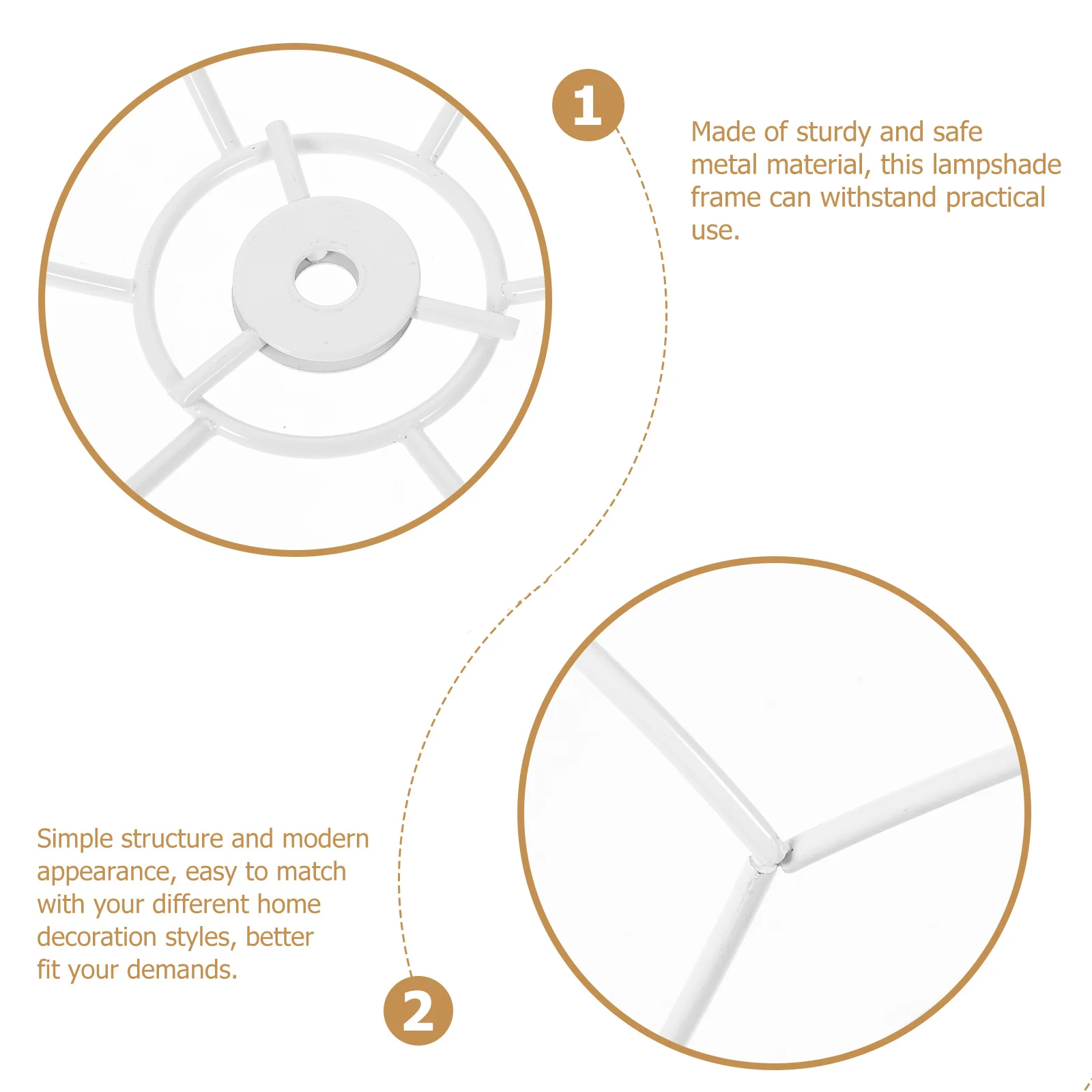 1

Made of sturdy and safe metal material, this lampshade frame can withstand practical use.

Simple structure and modern appearance, easy to match with your different home decoration styles, better fit your demands.

2