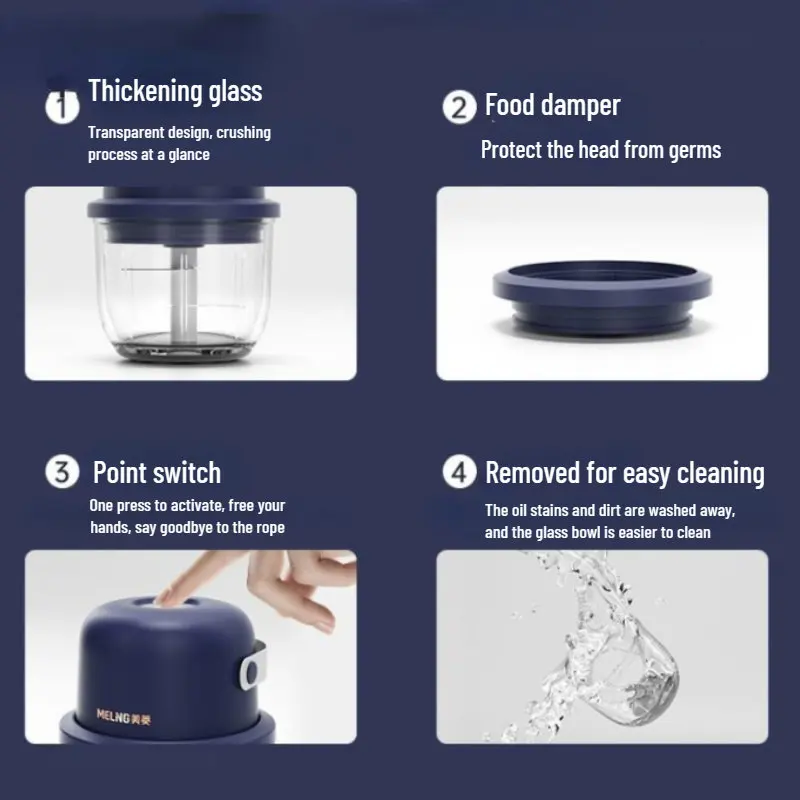 1 Thickening glass

Transparent design, crushing process at a glance

2 Food damper

Protect the head from germs

3 Point switch

One press to activate, free your hands, say goodbye to the rope

MELNG 美菱

4 Removed for easy cleaning

The oil stains and dirt are washed away, and the glass bowl is easier to clean