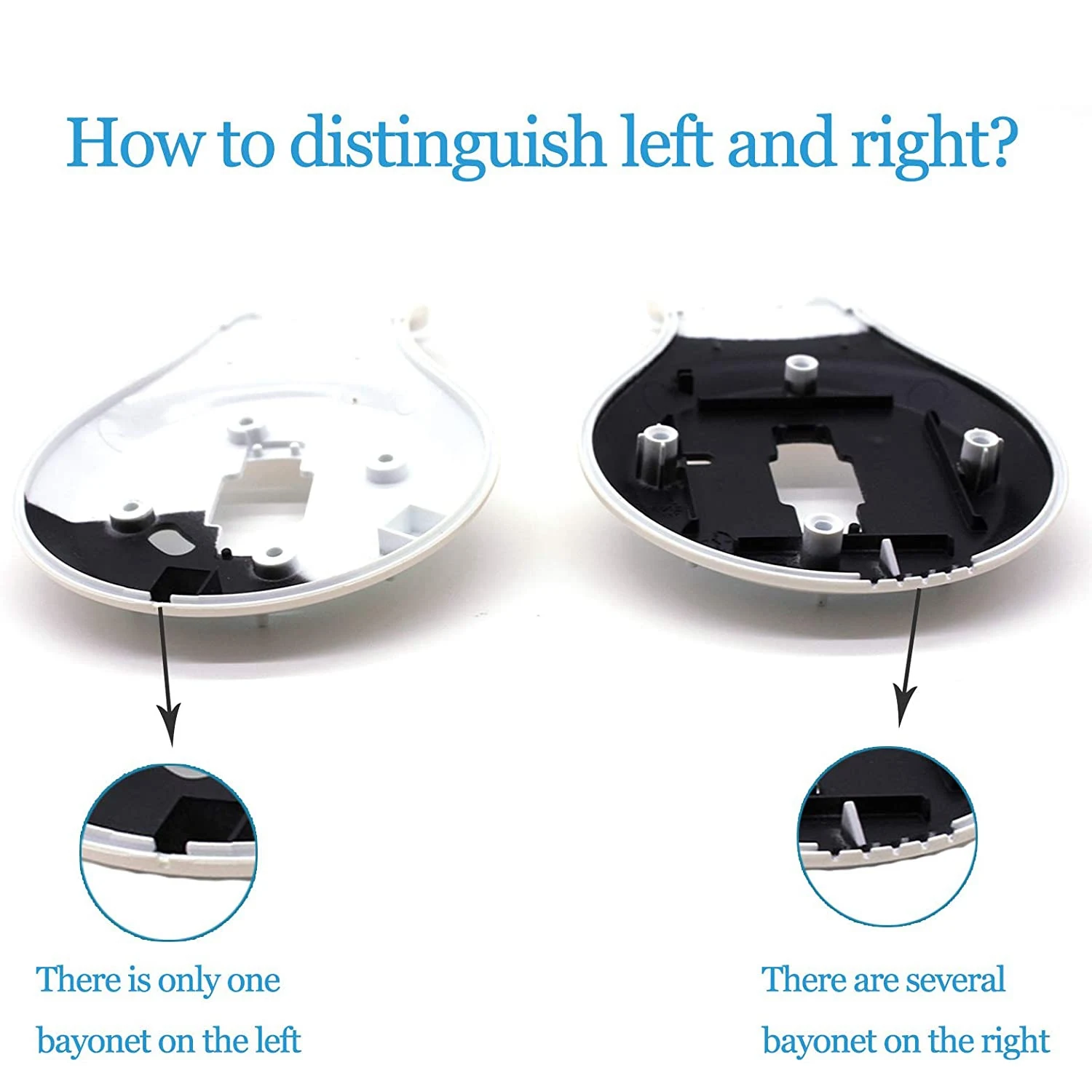 How to distinguish left and right?

There is only one bayonet on the left

There are several bayonet on the right