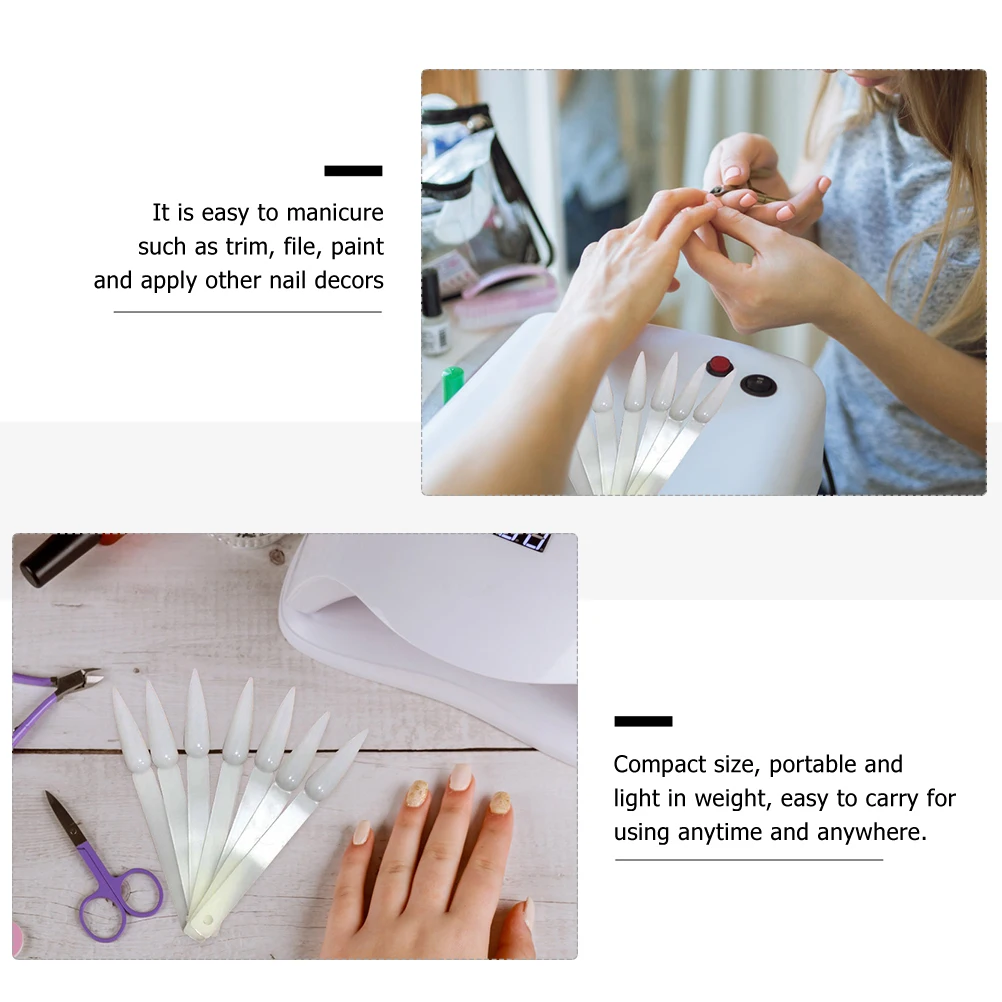 It is easy to manicure such as trim, file, paint and apply other nail decors

Compact size, portable and light in weight, easy to carry for using anytime and anywhere.