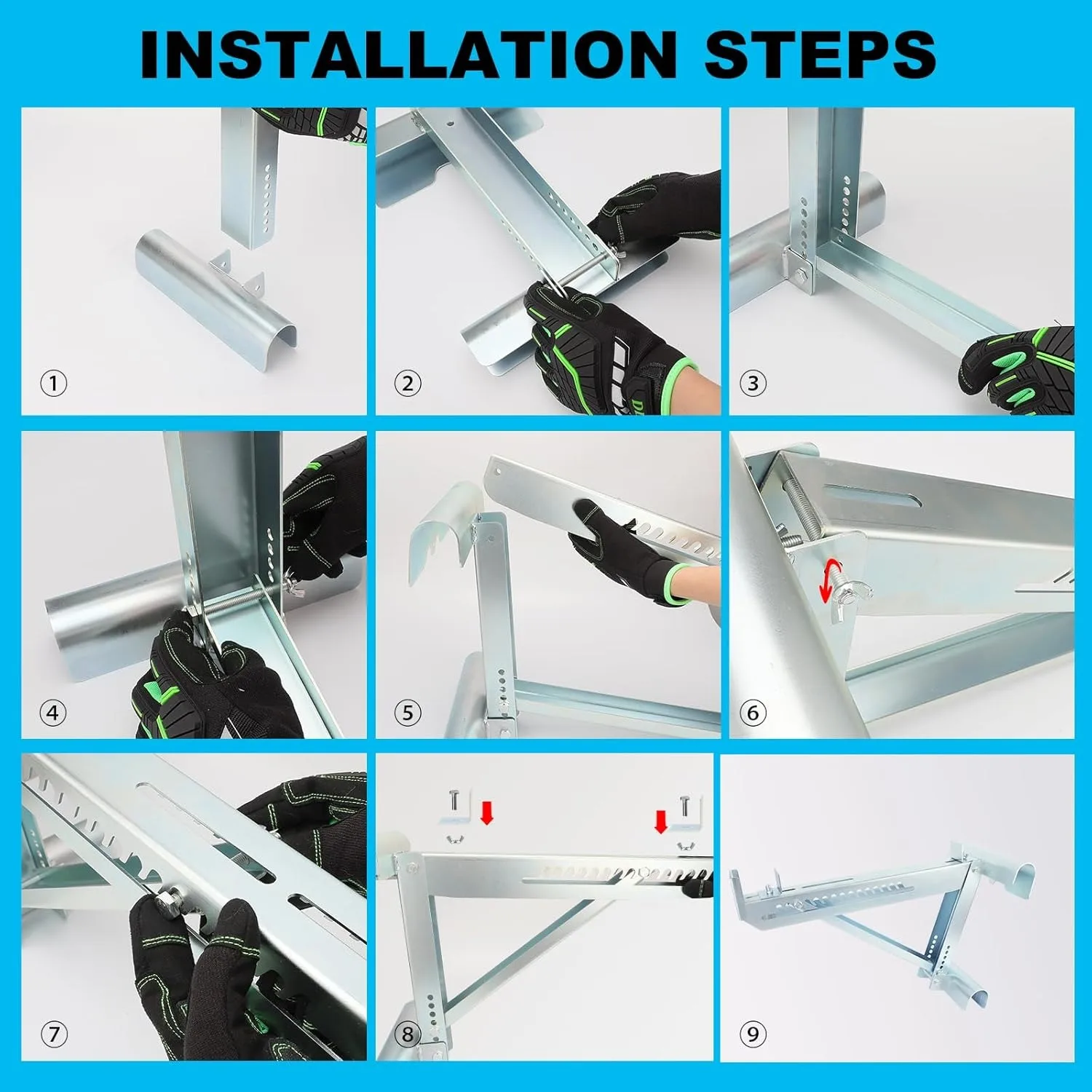 INSTALLATION STEPS

①

②

③

④

⑤

⑥

⑦

⑧

⑨