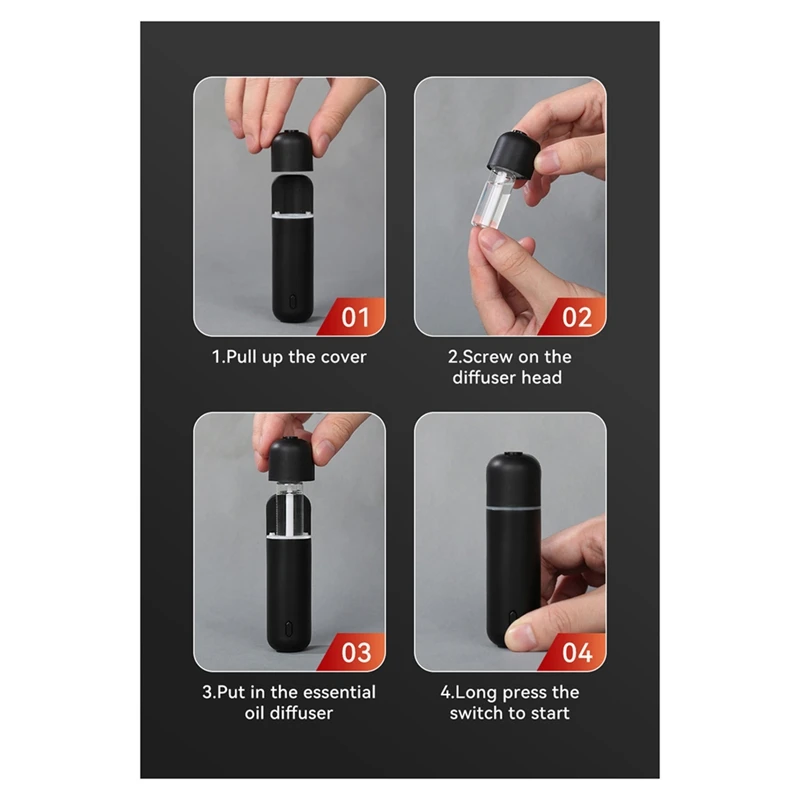 01

1.Pull up the cover

02

2.Screw on the diffuser head

03

3.Put in the essential oil diffuser

04

4.Long press the switch to start