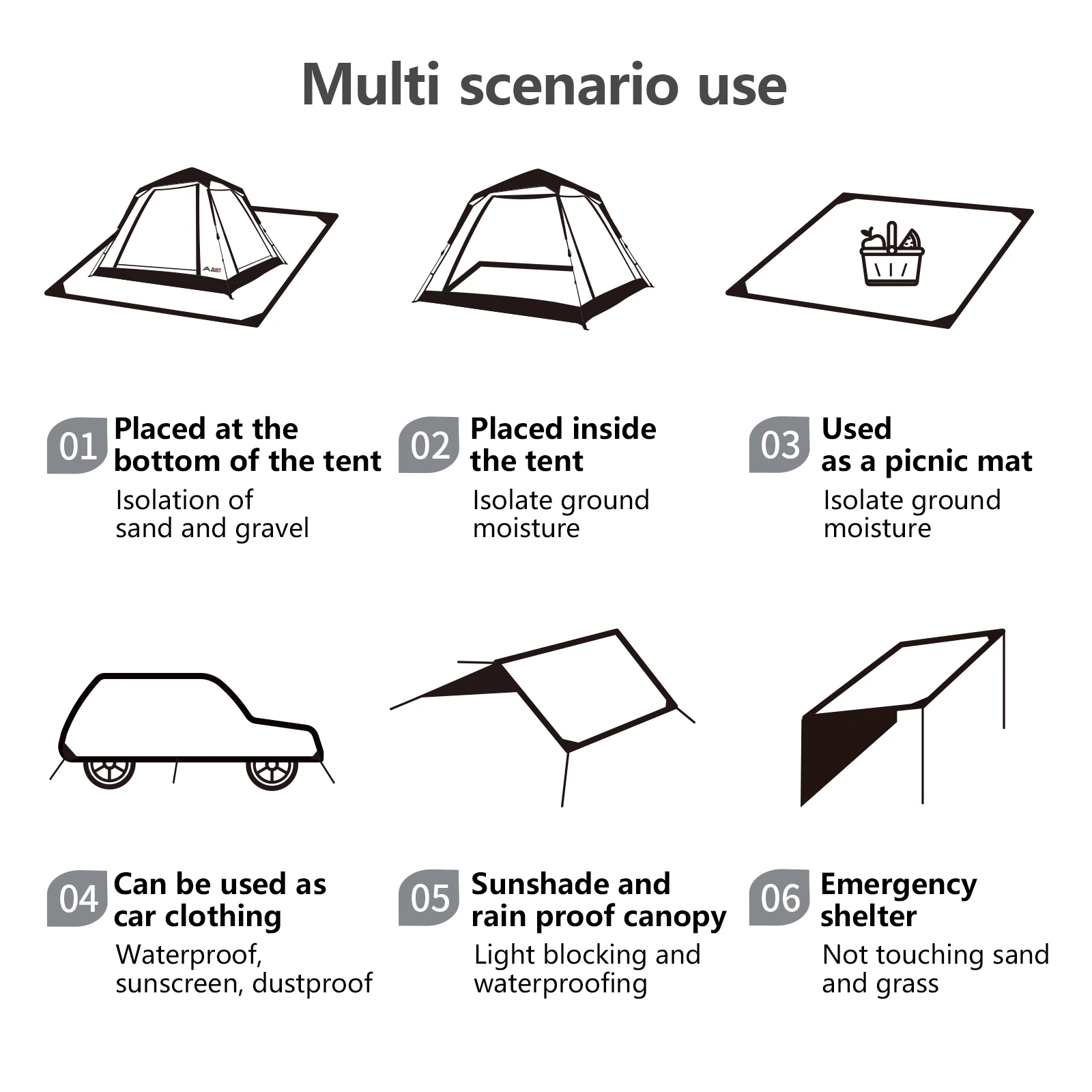 Multi scenario use

01 Placed at the bottom of the tent
Isolation of sand and gravel

02 Placed inside the tent
Isolate ground moisture

03 Used as a picnic mat
Isolate ground moisture

04 Can be used as car clothing
Waterproof, sunscreen, dustproof

05 Sunshade and rain proof canopy
Light blocking and waterproofing

06 Emergency shelter
Not touching sand and grass