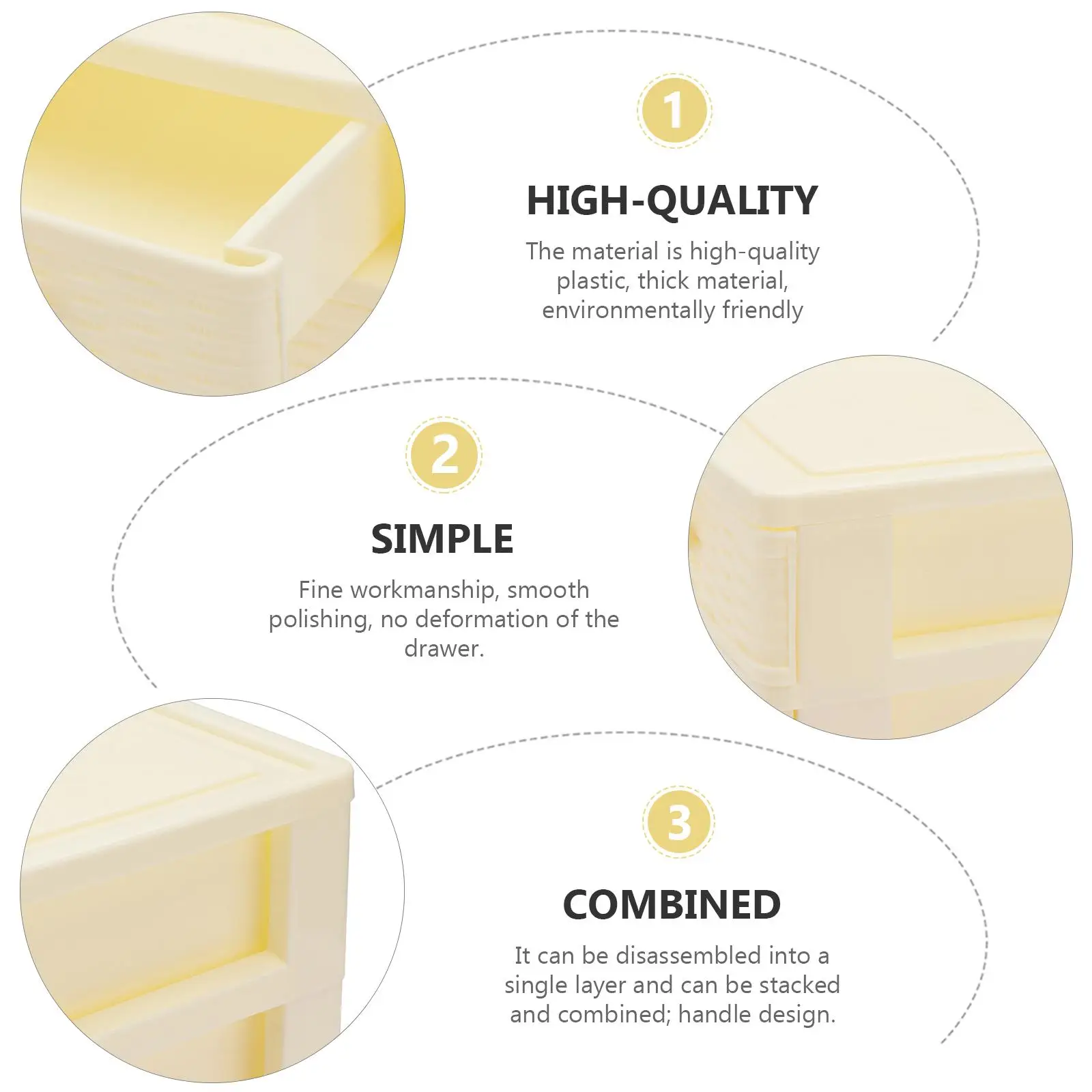 1

HIGH-QUALITY

The material is high-quality plastic, thick material, environmentally friendly

2

SIMPLE

Fine workmanship, smooth polishing, no deformation of the drawer.

3

COMBINED

It can be disassembled into a single layer and can be stacked and combined; handle design.