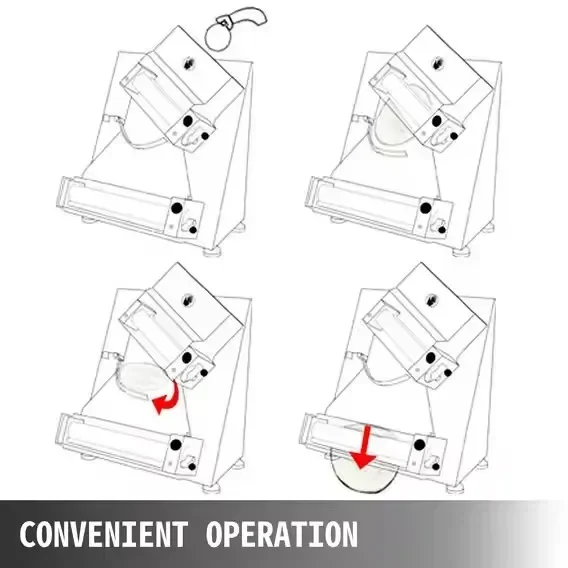 CONVENIENT OPERATION