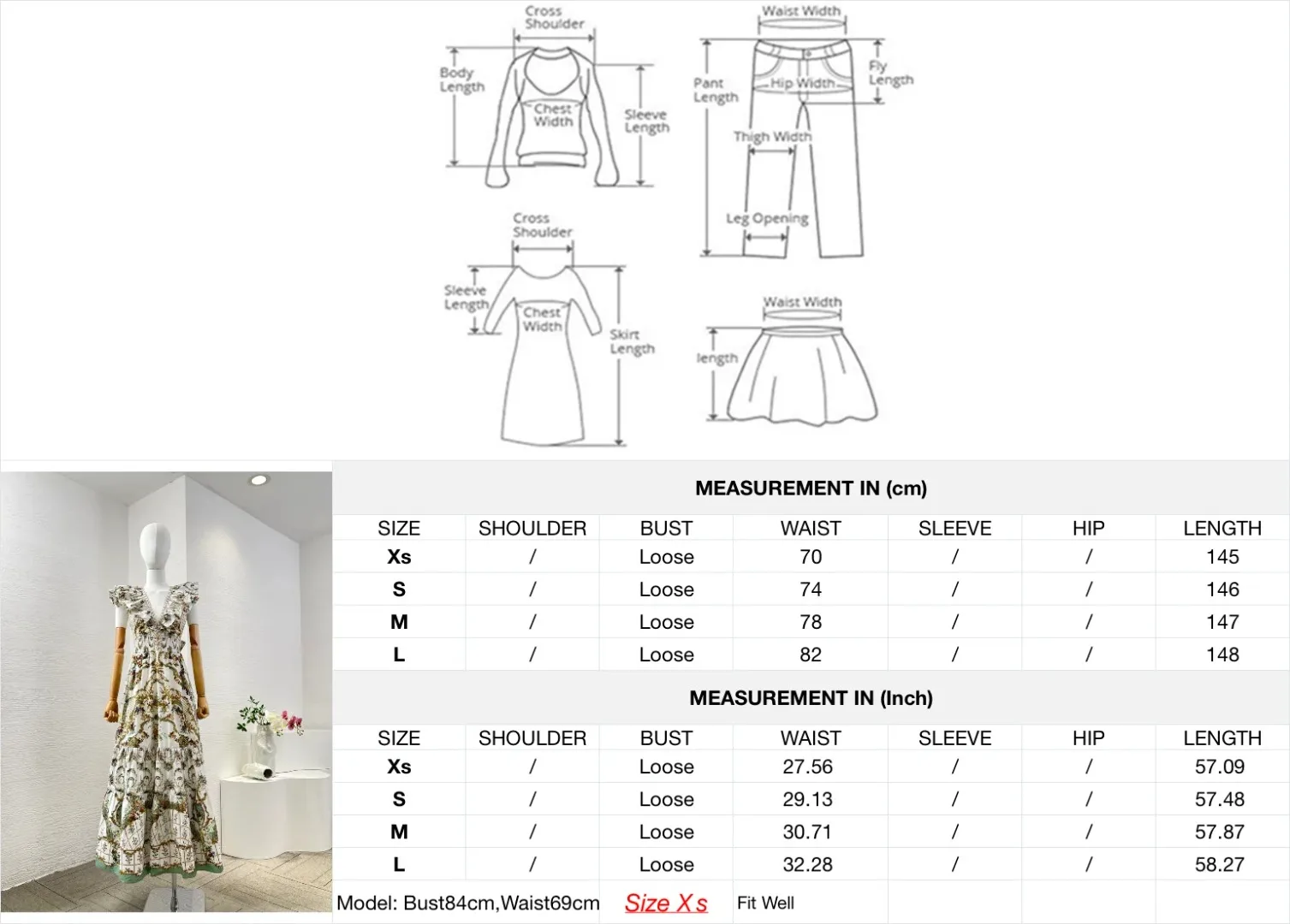 Cross Shoulder
Body Length
Chest Width
Sleeve Length

Waist Width
Pant Length
Hip Width
Fly Length
Thigh Width
Leg Opening

Cross Shoulder
Sleeve Length
Chest Width
Skirt Length

Waist Width
length

MEASUREMENT IN (cm)

| SIZE | SHOULDER | BUST | WAIST | SLEEVE | HIP | LENGTH |
|---|---|---|---|---|---|---|
| Xs | / | Loose | 70 | / | / | 145 |
| S | / | Loose | 74 | / | / | 146 |
| M | / | Loose | 78 | / | / | 147 |
| L | / | Loose | 82 | / | / | 148 |

MEASUREMENT IN (Inch)

| SIZE | SHOULDER | BUST | WAIST | SLEEVE | HIP | LENGTH |
|---|---|---|---|---|---|---|
| Xs | / | Loose | 27.56 | / | / | 57.09 |
| S | / | Loose | 29.13 | / | / | 57.48 |
| M | / | Loose | 30.71 | / | / | 57.87 |
| L | / | Loose | 32.28 | / | / | 58.27 |

Model: Bust84cm,Waist69cm Size Xs Fit Well