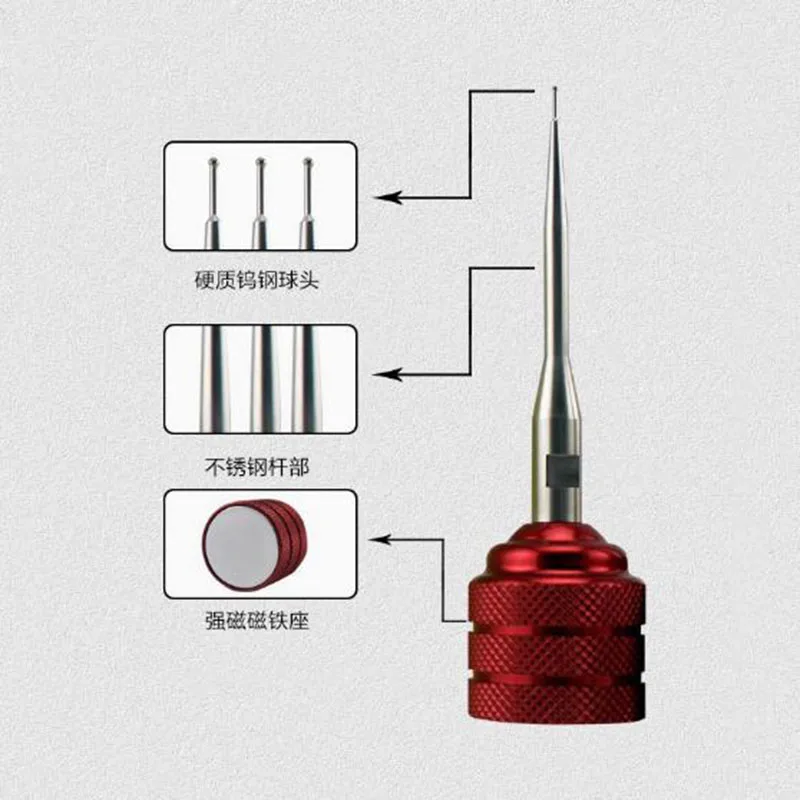 硬质钨钢球头

不锈钢杆部

强磁磁铁座