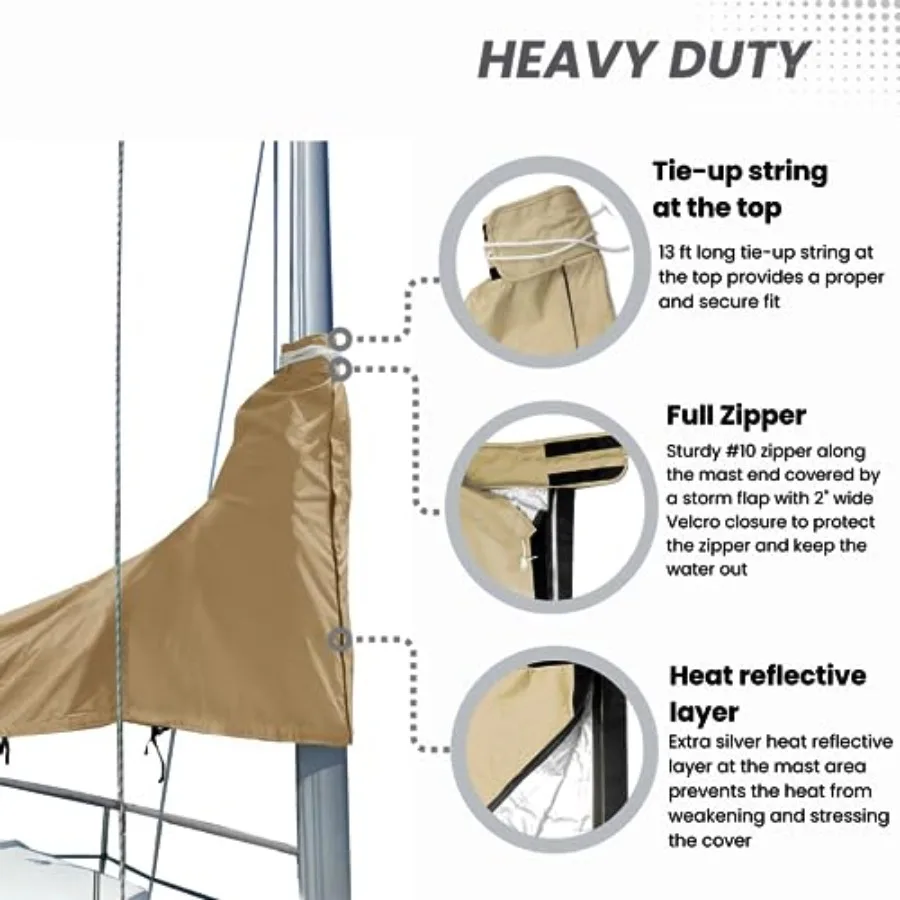 HEAVY DUTY

Tie-up string at the top

13 ft long tie-up string at the top provides a proper and secure fit

Full Zipper

Sturdy #10 zipper along the mast end covered by a storm flap with 2" wide Velcro closure to protect the zipper and keep the water out

Heat reflective layer

Extra silver heat reflective layer at the mast area prevents the heat from weakening and stressing the cover