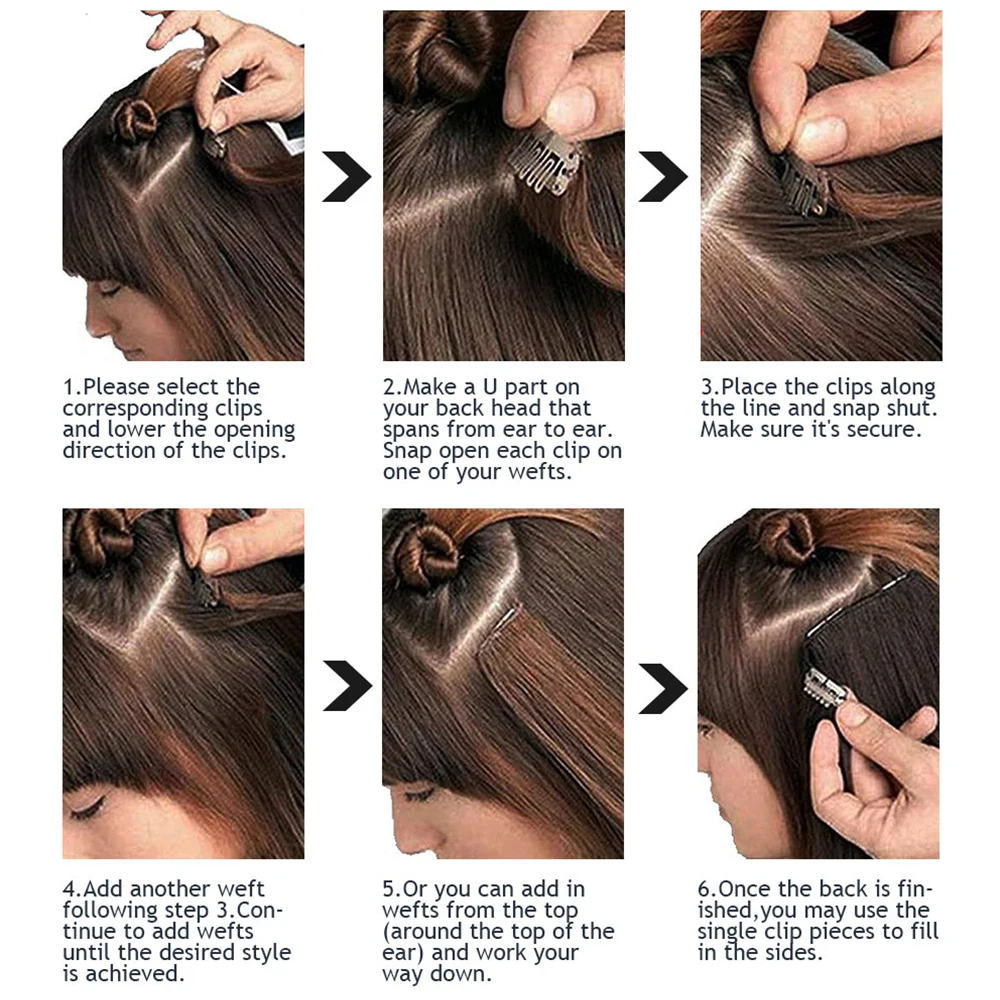 1.Please select the corresponding clips and lower the opening direction of the clips.

2.Make a U part on your back head that spans from ear to ear. Snap open each clip on one of your wefts.

3.Place the clips along the line and snap shut. Make sure it's secure.

4.Add another weft following step 3.Continue to add wefts until the desired style is achieved.

5.Or you can add in wefts from the top (around the top of the ear) and work your way down.

6.Once the back is finished,you may use the single clip pieces to fill in the sides.