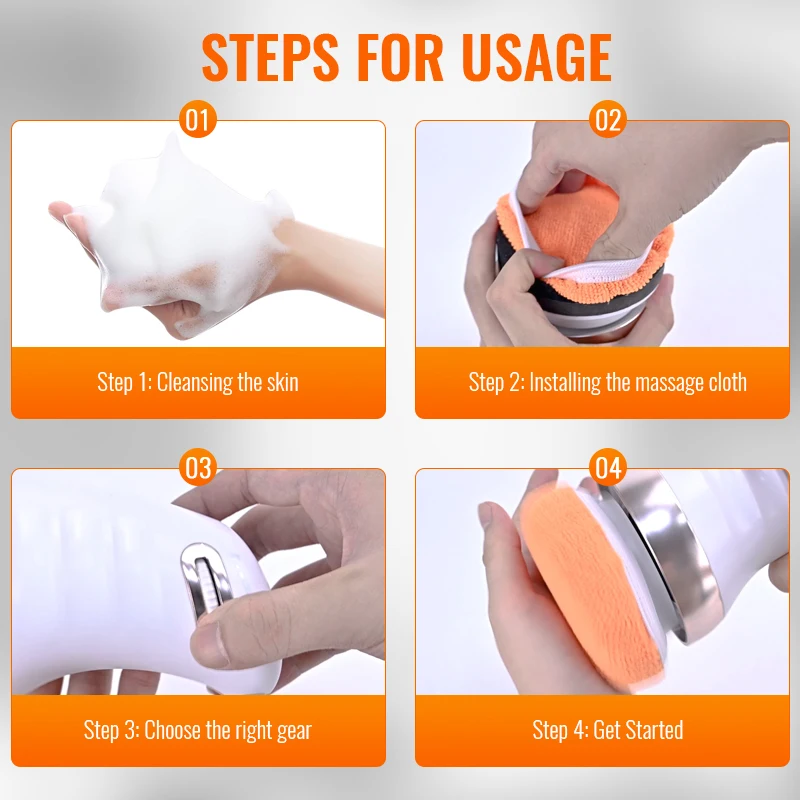 STEPS FOR USAGE

01

Step 1: Cleansing the skin

02

Step 2: Installing the massage cloth

03

Step 3: Choose the right gear

04

Step 4: Get Started