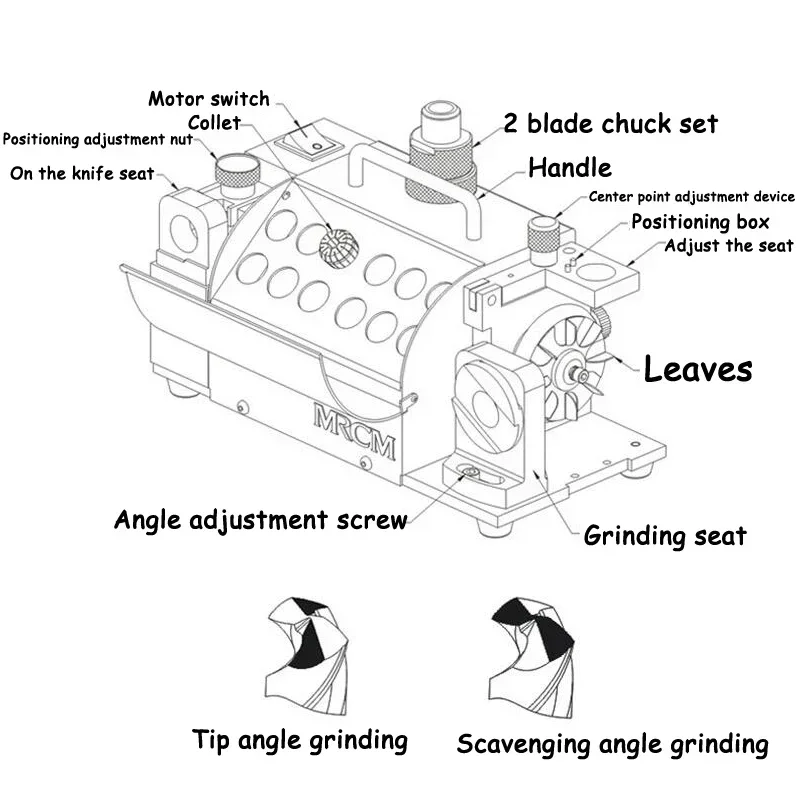 Motor switch
Collet
Positioning adjustment nut
On the knife seat
2 blade chuck set
Handle
Center point adjustment device
Positioning box
Adjust the seat
Leaves
MRCM
Angle adjustment screw
Grinding seat

Tip angle grinding
Scavenging angle grinding