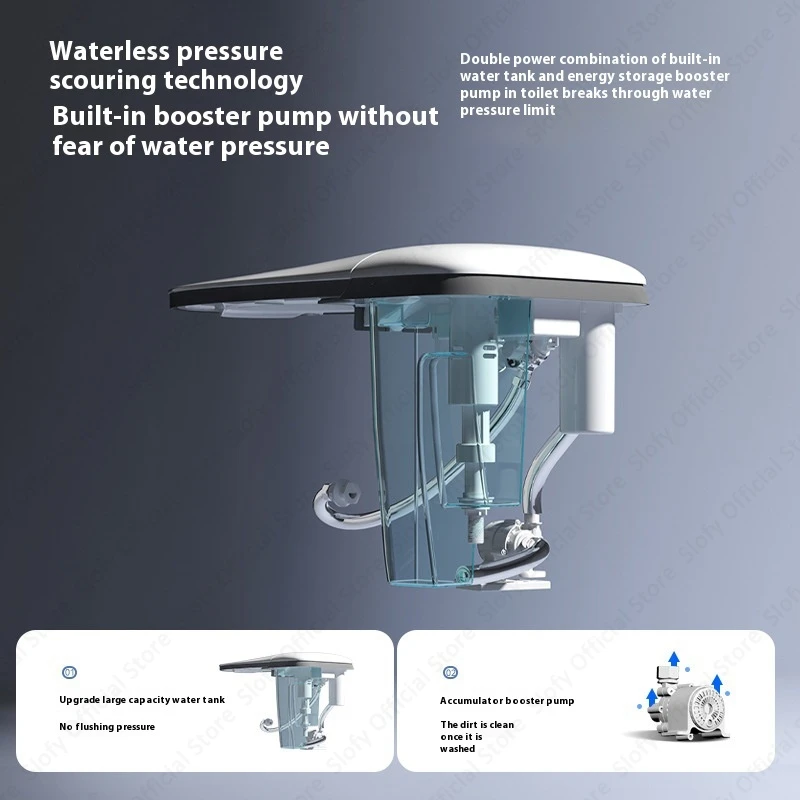 Waterless pressure scouring technology

Built-in booster pump without fear of water pressure

Double power combination of built-in water tank and energy storage booster pump in toilet breaks through water pressure limit

01

Upgrade large capacity water tank

No flushing pressure

02

Accumulator booster pump

The dirt is clean once it is washed

Slofy Official Store