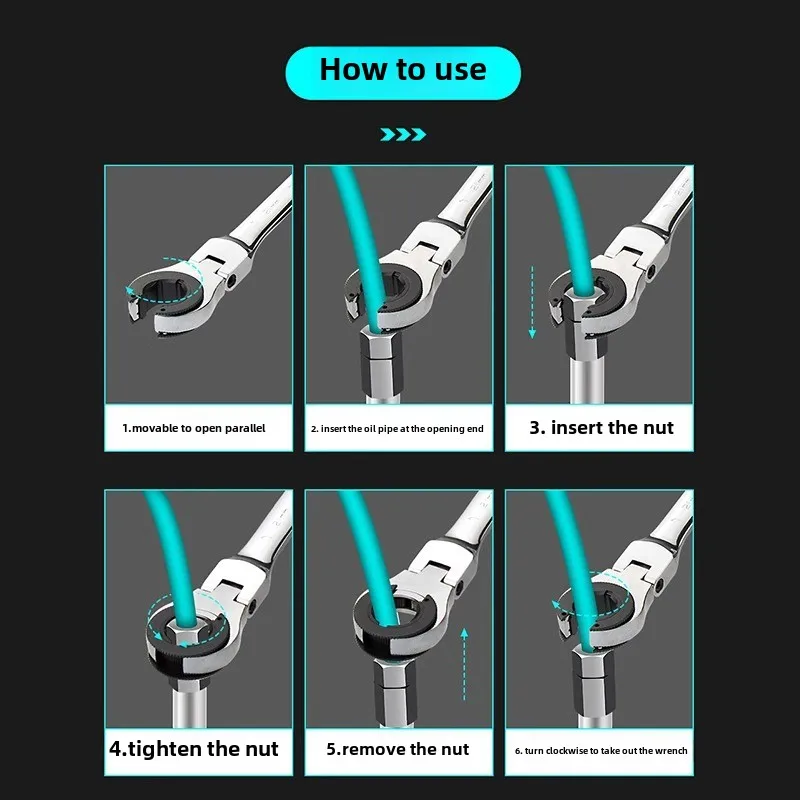 How to use

1.movable to open parallel

2. insert the oil pipe at the opening end

3. insert the nut

4.tighten the nut

5.remove the nut

6. turn clockwise to take out the wrench