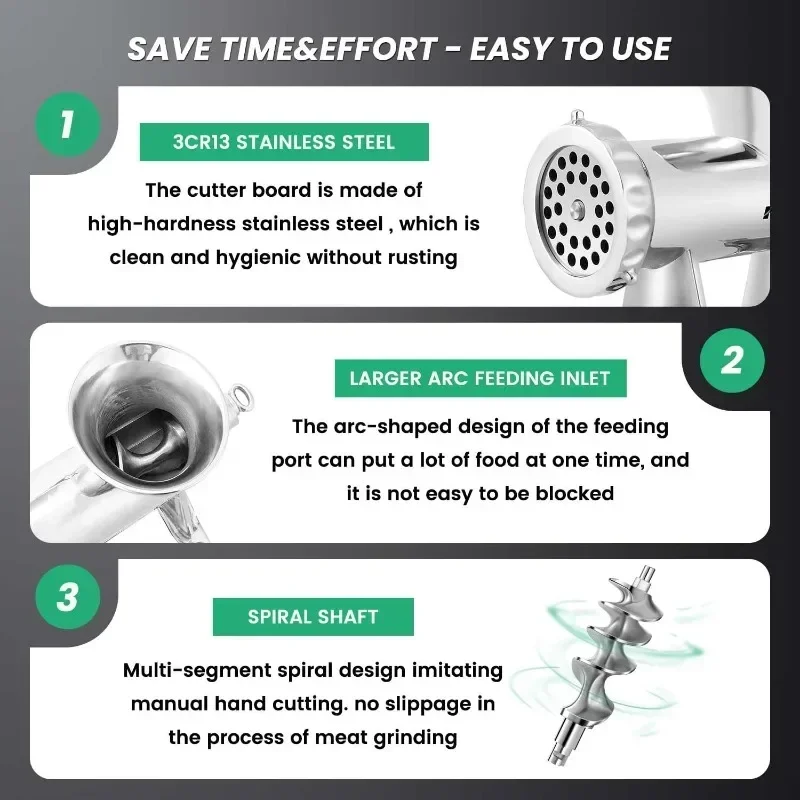 SAVE TIME&EFFORT - EASY TO USE

1

3CR13 STAINLESS STEEL

The cutter board is made of high-hardness stainless steel , which is clean and hygienic without rusting

2

LARGER ARC FEEDING INLET

The arc-shaped design of the feeding port can put a lot of food at one time, and it is not easy to be blocked

3

SPIRAL SHAFT

Multi-segment spiral design imitating manual hand cutting. no slippage in the process of meat grinding