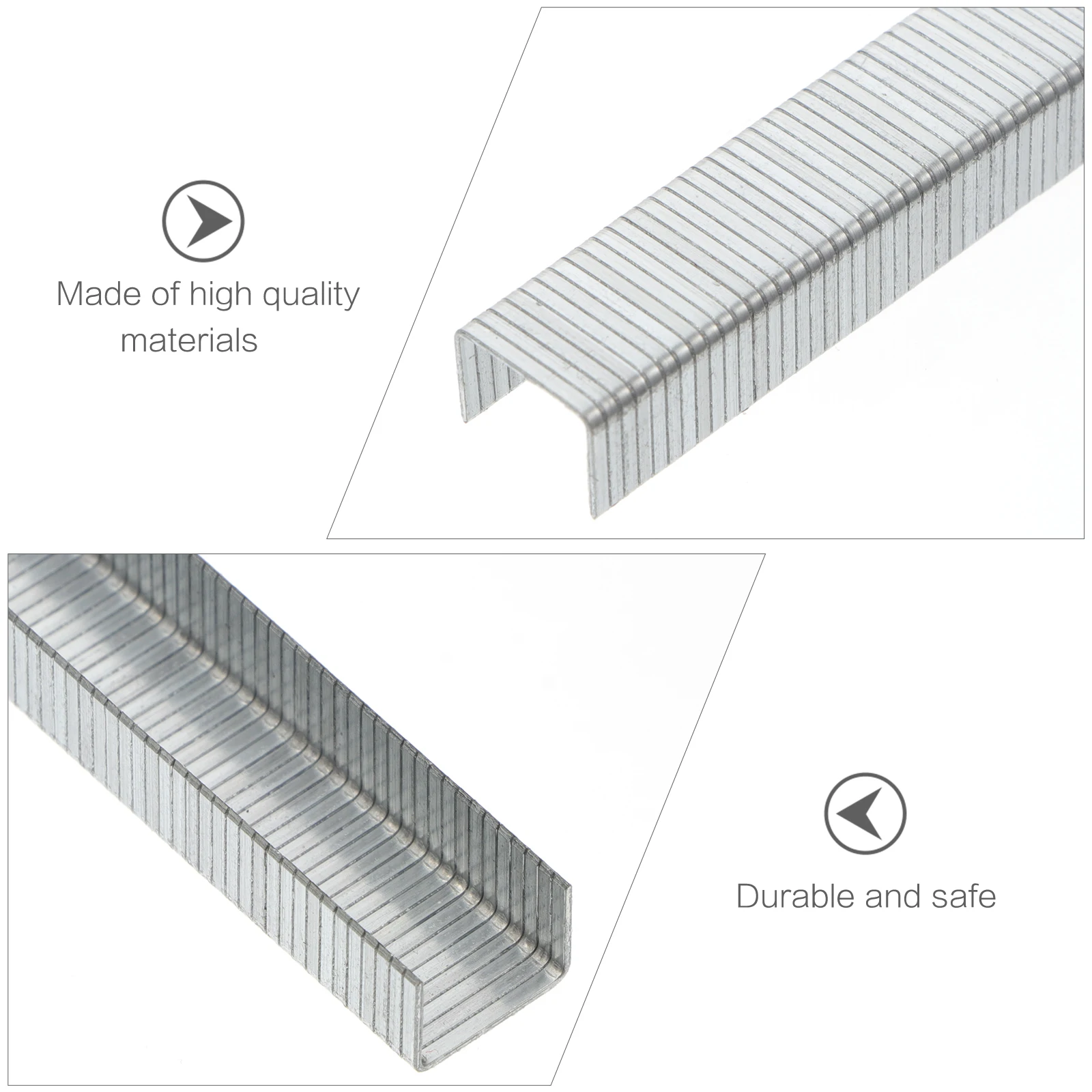 Made of high quality materials

Durable and safe