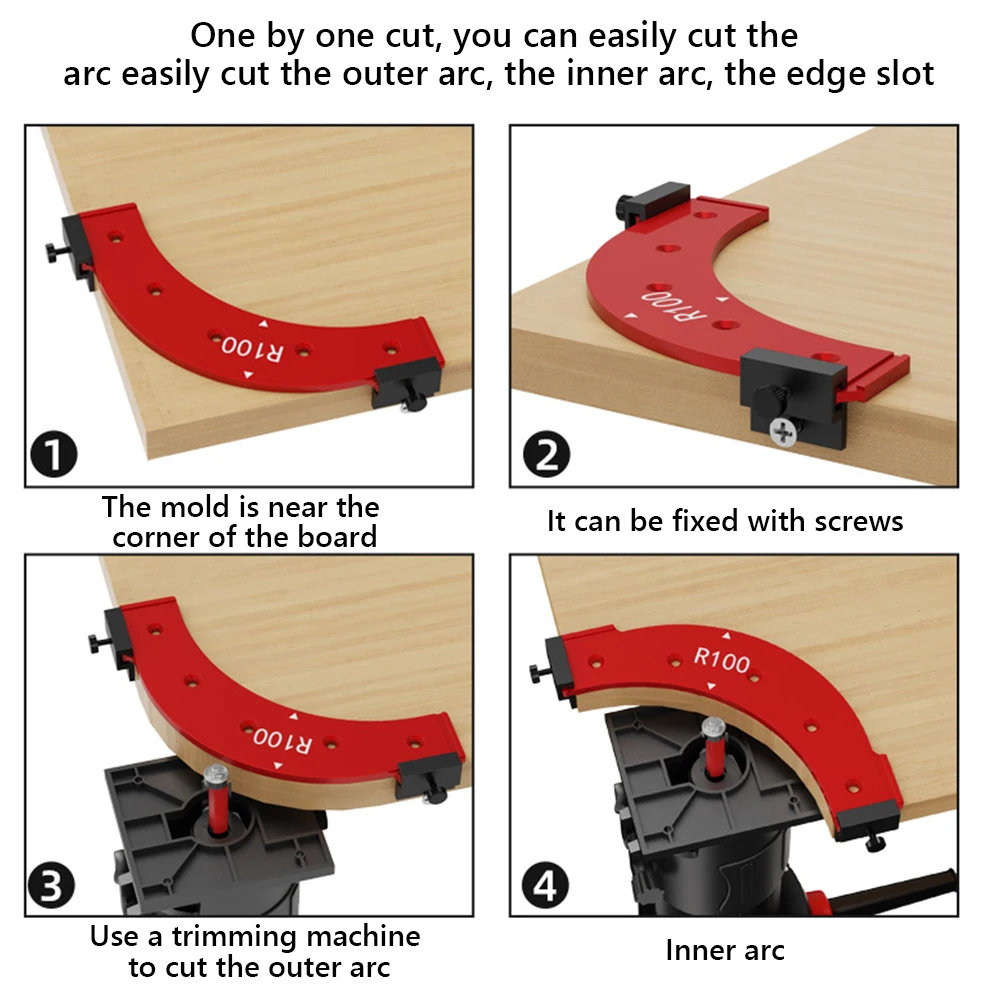 One by one cut, you can easily cut the arc easily cut the outer arc, the inner arc, the edge slot

R100

1

The mold is near the corner of the board

R100

2

It can be fixed with screws

R100

3

Use a trimming machine to cut the outer arc

R100

4

Inner arc