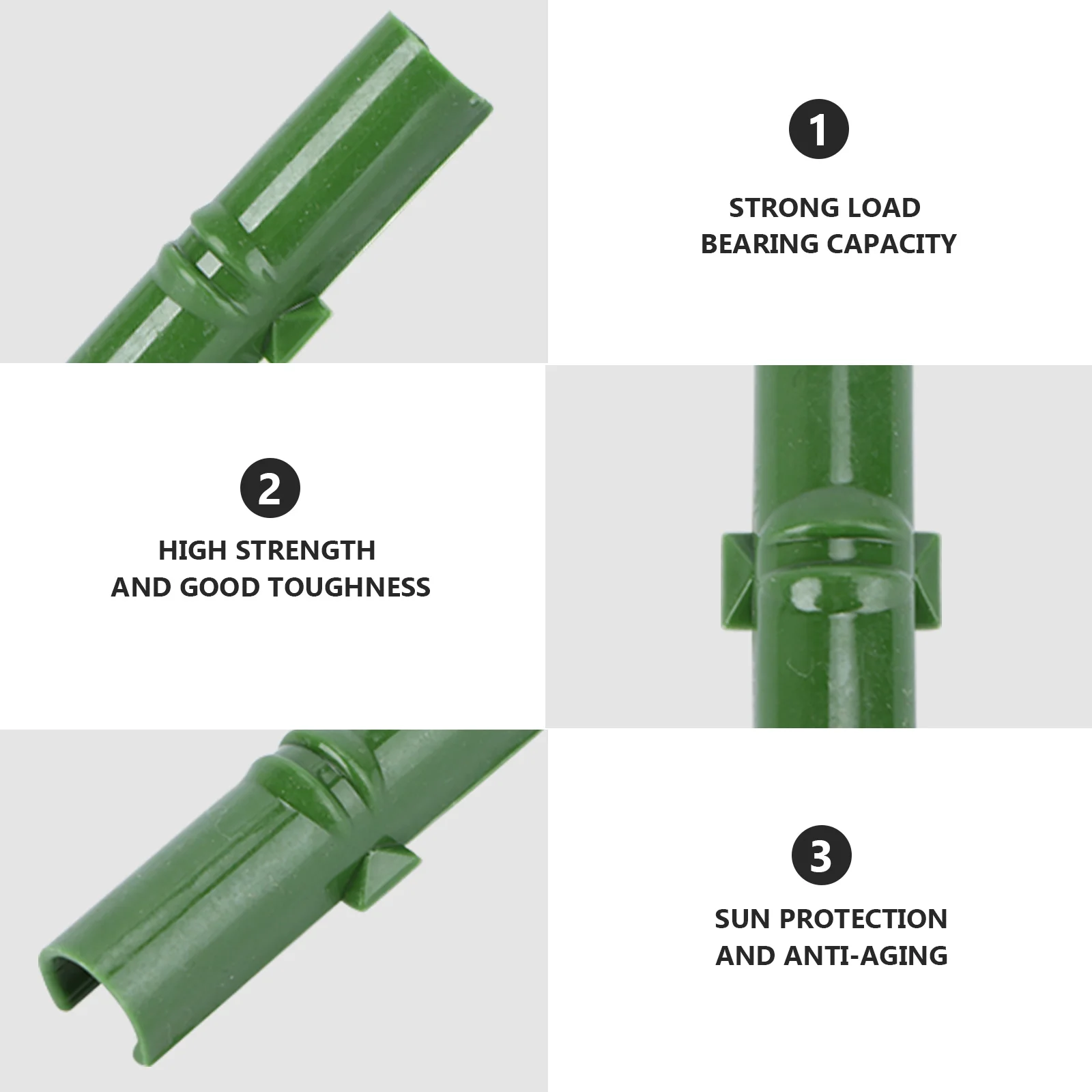 1

STRONG LOAD BEARING CAPACITY

2

HIGH STRENGTH AND GOOD TOUGHNESS

3

SUN PROTECTION AND ANTI-AGING