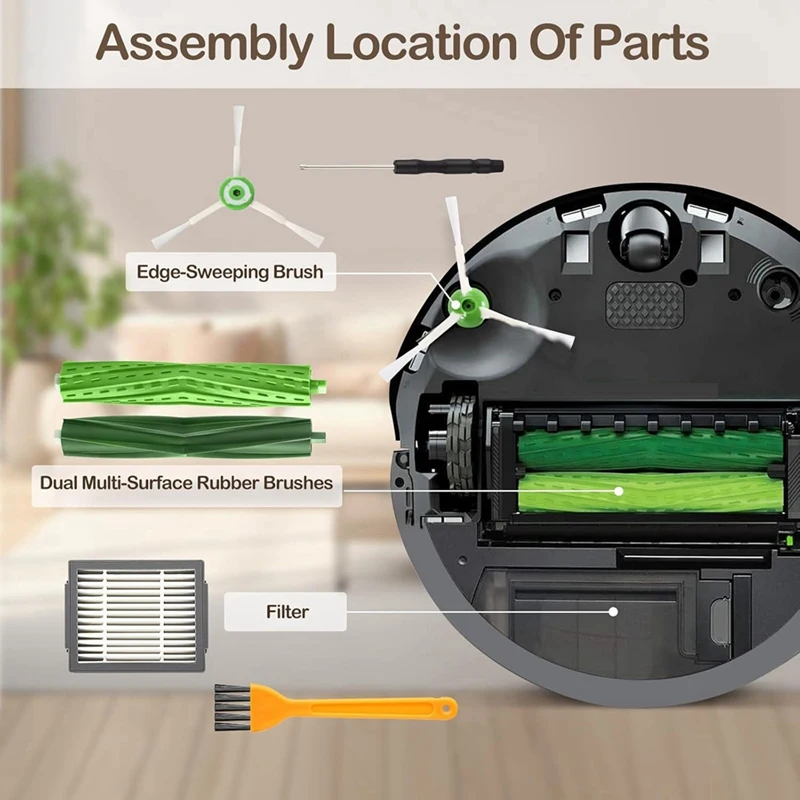 Assembly Location Of Parts

Edge-Sweeping Brush

Dual Multi-Surface Rubber Brushes

Filter