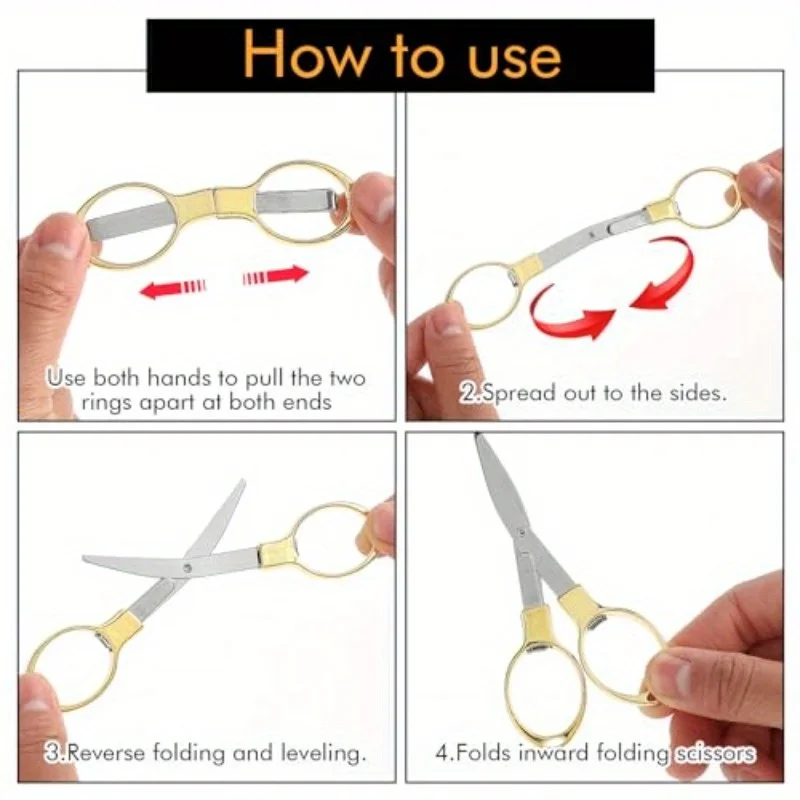 How to use

Use both hands to pull the two rings apart at both ends

2.Spread out to the sides.

3.Reverse folding and leveling.

4.Folds inward folding scissors