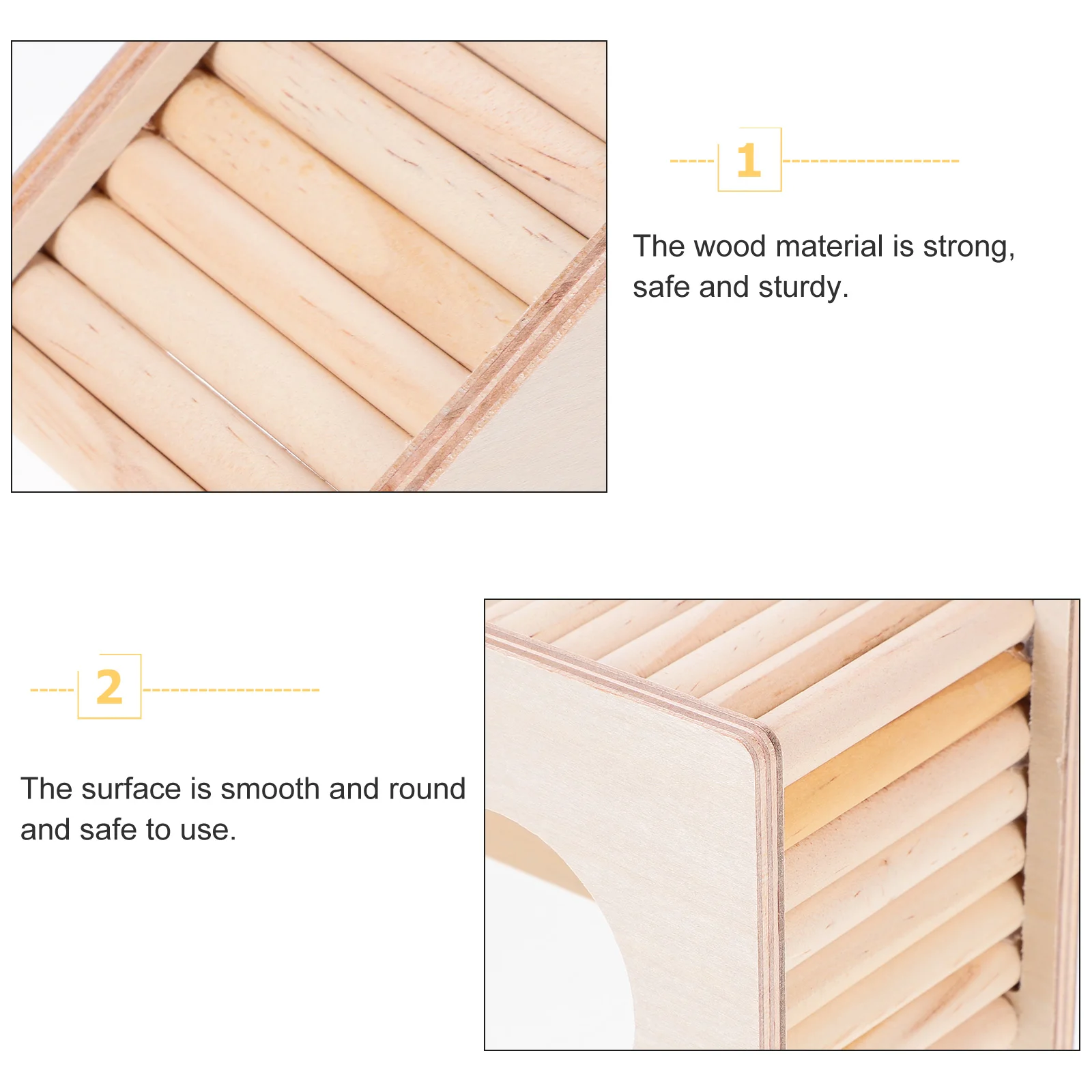 1

The wood material is strong, safe and sturdy.

2

The surface is smooth and round and safe to use.