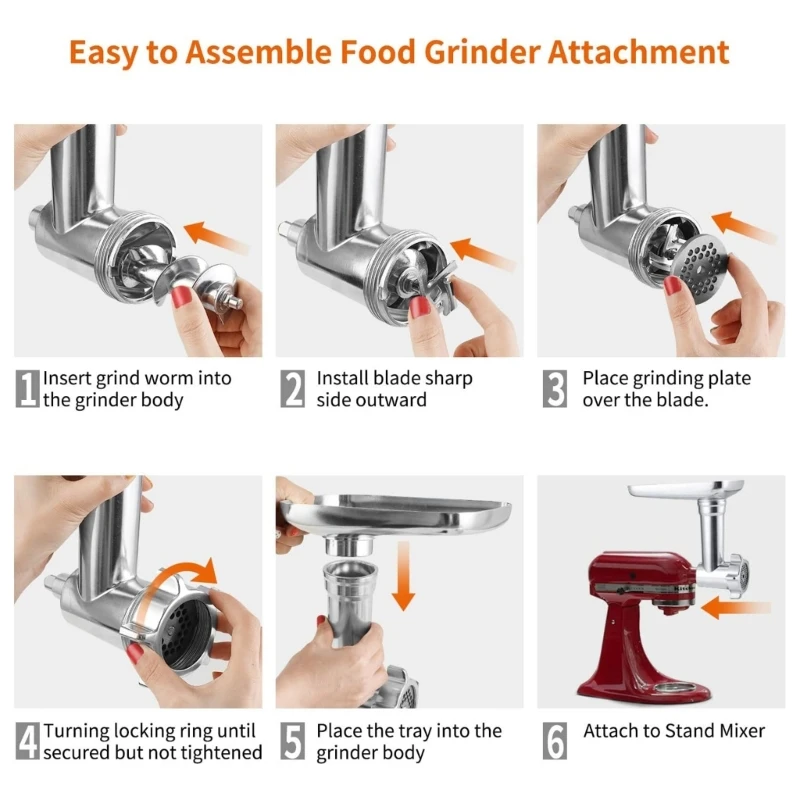 Easy to Assemble Food Grinder Attachment

1 Insert grind worm into the grinder body

2 Install blade sharp side outward

3 Place grinding plate over the blade.

4 Turning locking ring until secured but not tightened

5 Place the tray into the grinder body

6 Attach to Stand Mixer