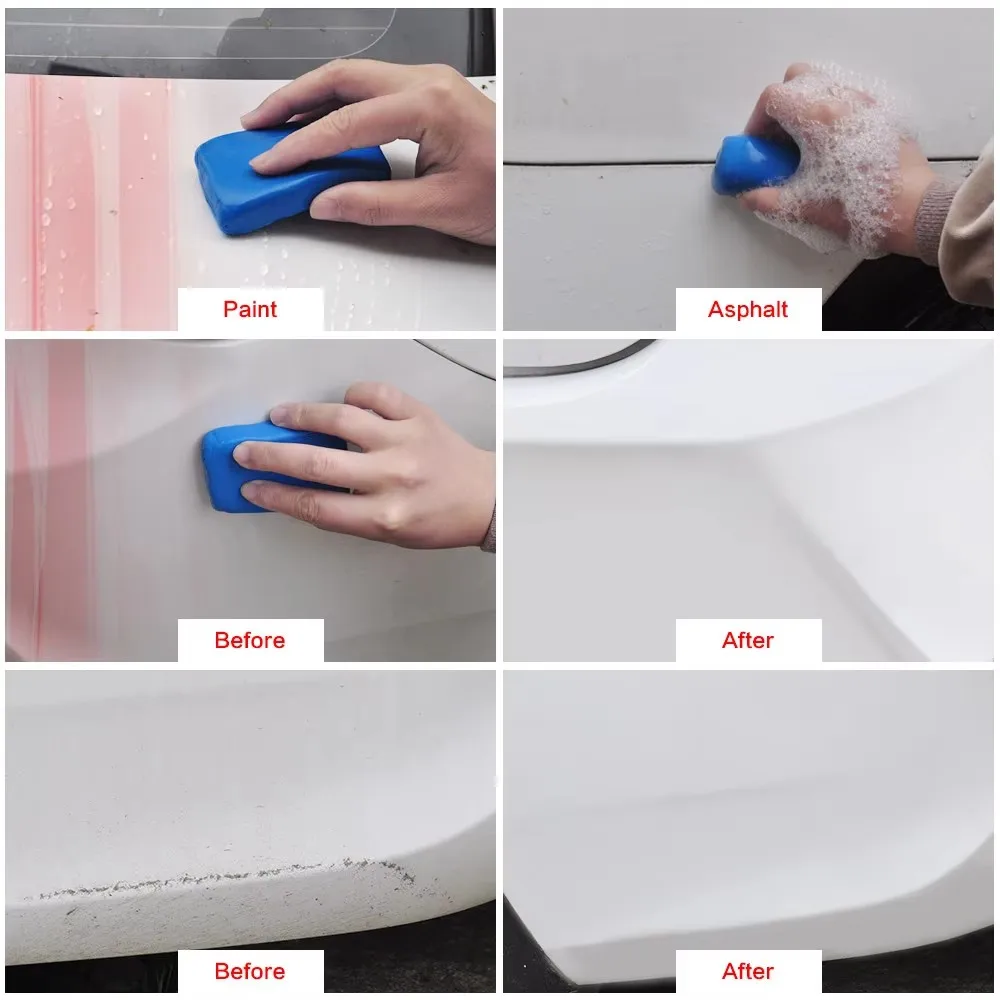 Paint

Asphalt

Before

After

Before

After