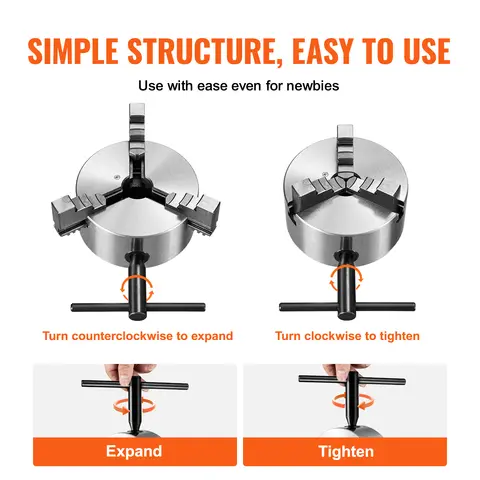 SIMPLE STRUCTURE, EASY TO USE

Use with ease even for newbies

Turn counterclockwise to expand

Turn clockwise to tighten

Expand

Tighten