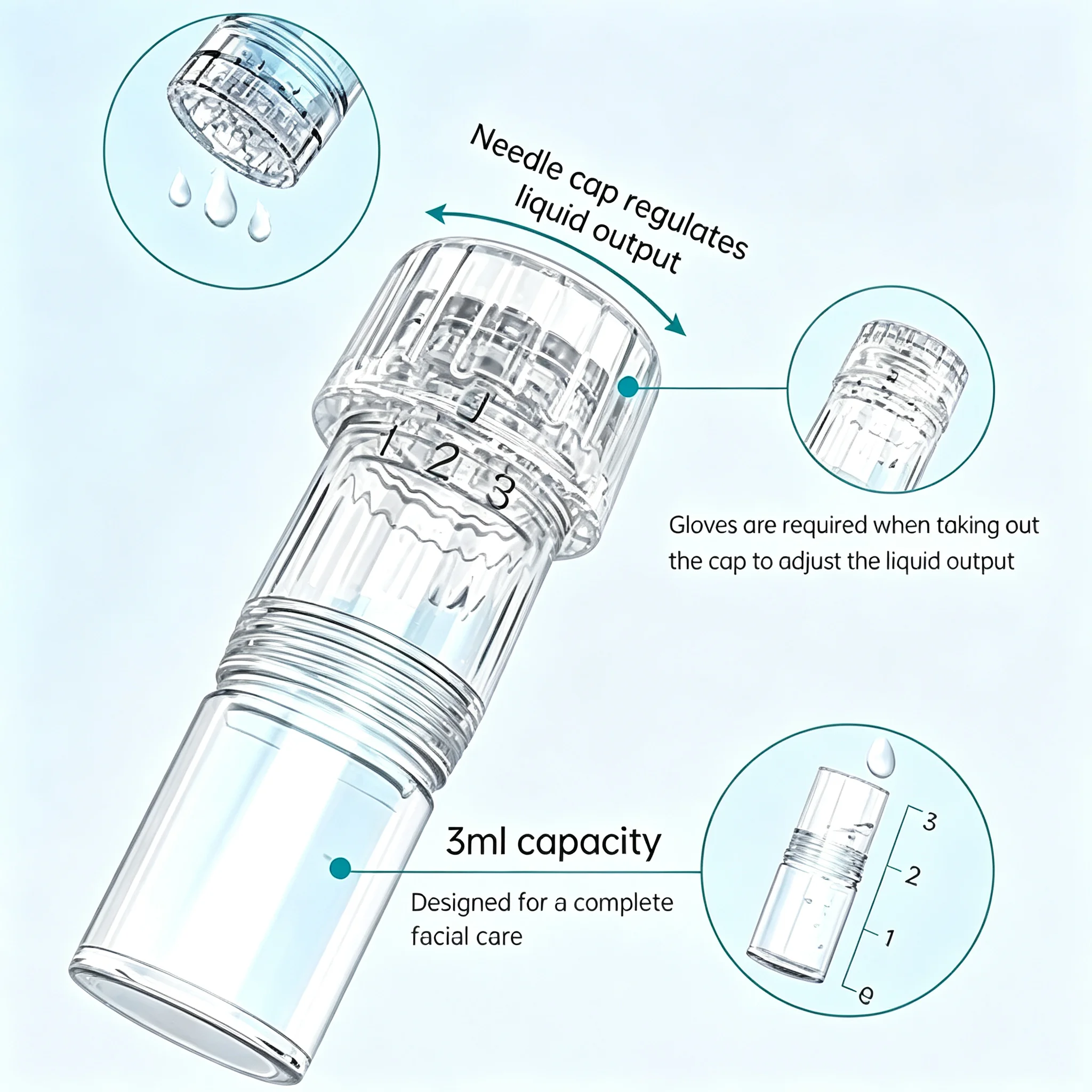 Needle cap regulates liquid output

1 2 3

Gloves are required when taking out the cap to adjust the liquid output

3ml capacity

Designed for a complete facial care

3
2
1
e