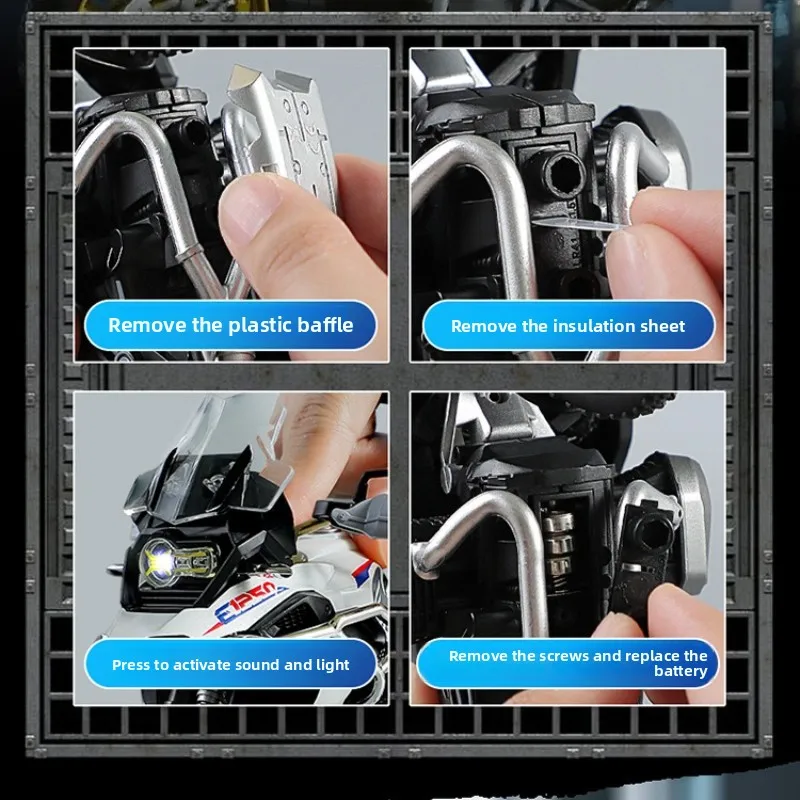 Remove the plastic baffle

Remove the insulation sheet

Press to activate sound and light

Remove the screws and replace the battery