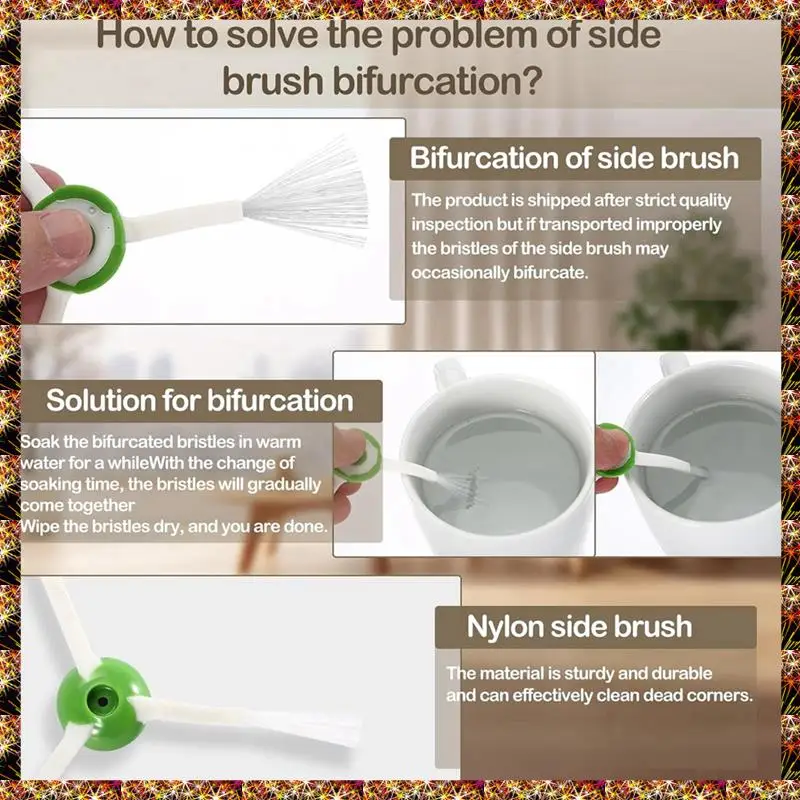 How to solve the problem of side brush bifurcation?

Bifurcation of side brush

The product is shipped after strict quality inspection but if transported improperly the bristles of the side brush may occasionally bifurcate.

Solution for bifurcation

Soak the bifurcated bristles in warm water for a whileWith the change of soaking time, the bristles will gradually come together
Wipe the bristles dry, and you are done.

Nylon side brush

The material is sturdy and durable and can effectively clean dead corners.