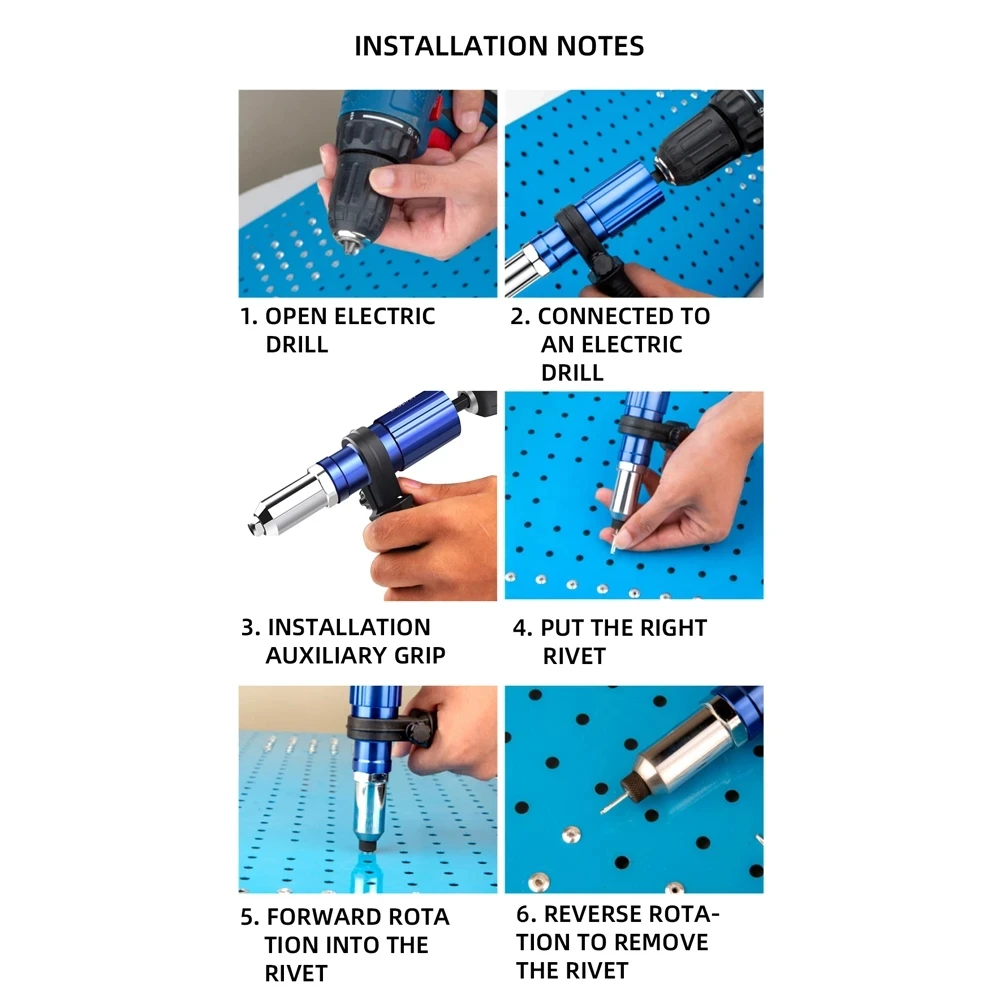 INSTALLATION NOTES

1. OPEN ELECTRIC DRILL

2. CONNECTED TO AN ELECTRIC DRILL

3. INSTALLATION AUXILIARY GRIP

4. PUT THE RIGHT RIVET

5. FORWARD ROTA TION INTO THE RIVET

6. REVERSE ROTATION TO REMOVE THE RIVET