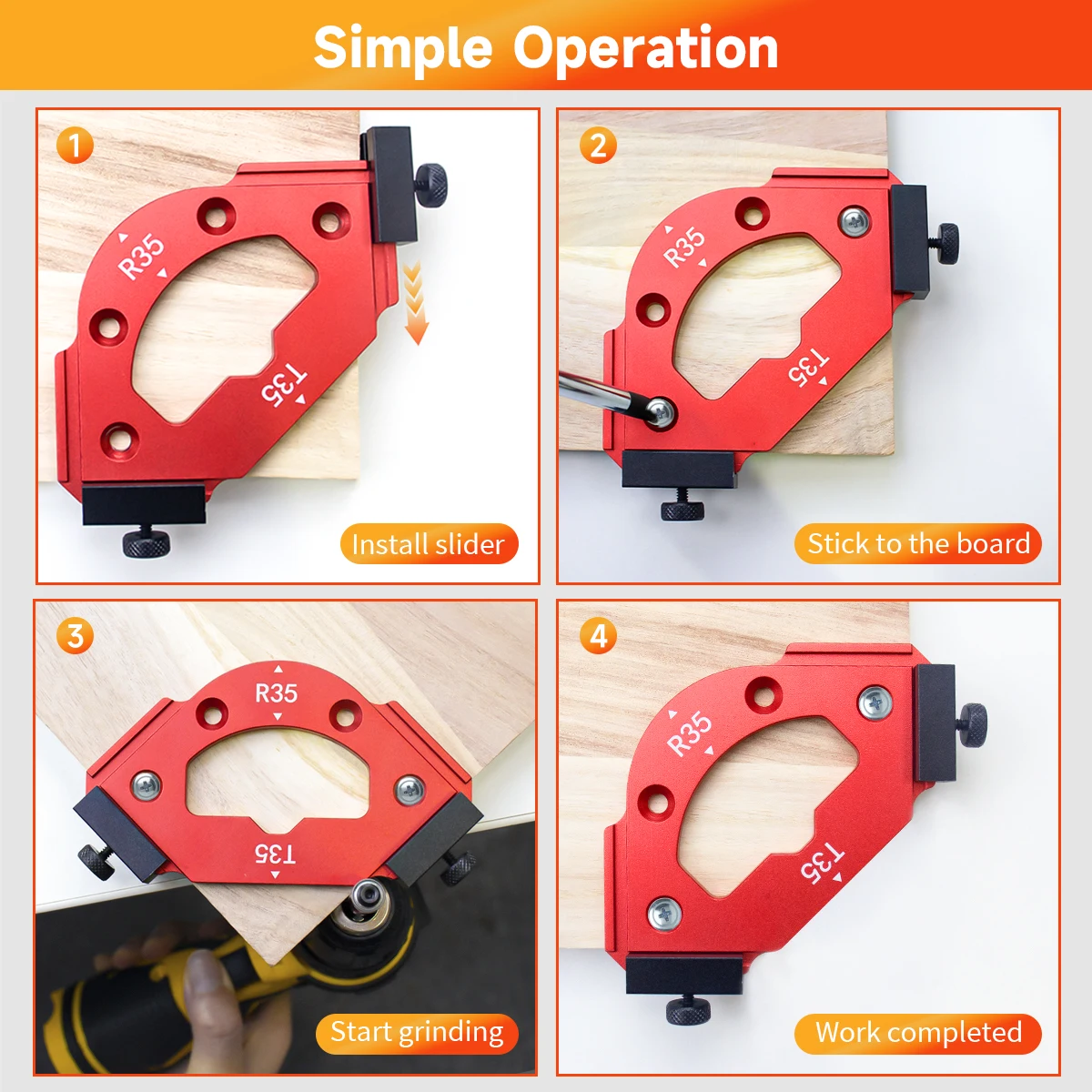 Simple Operation

1
R35
T35
Install slider

2
R35
T35
Stick to the board

3
R35
T35
Start grinding

4
R35
T35
Work completed