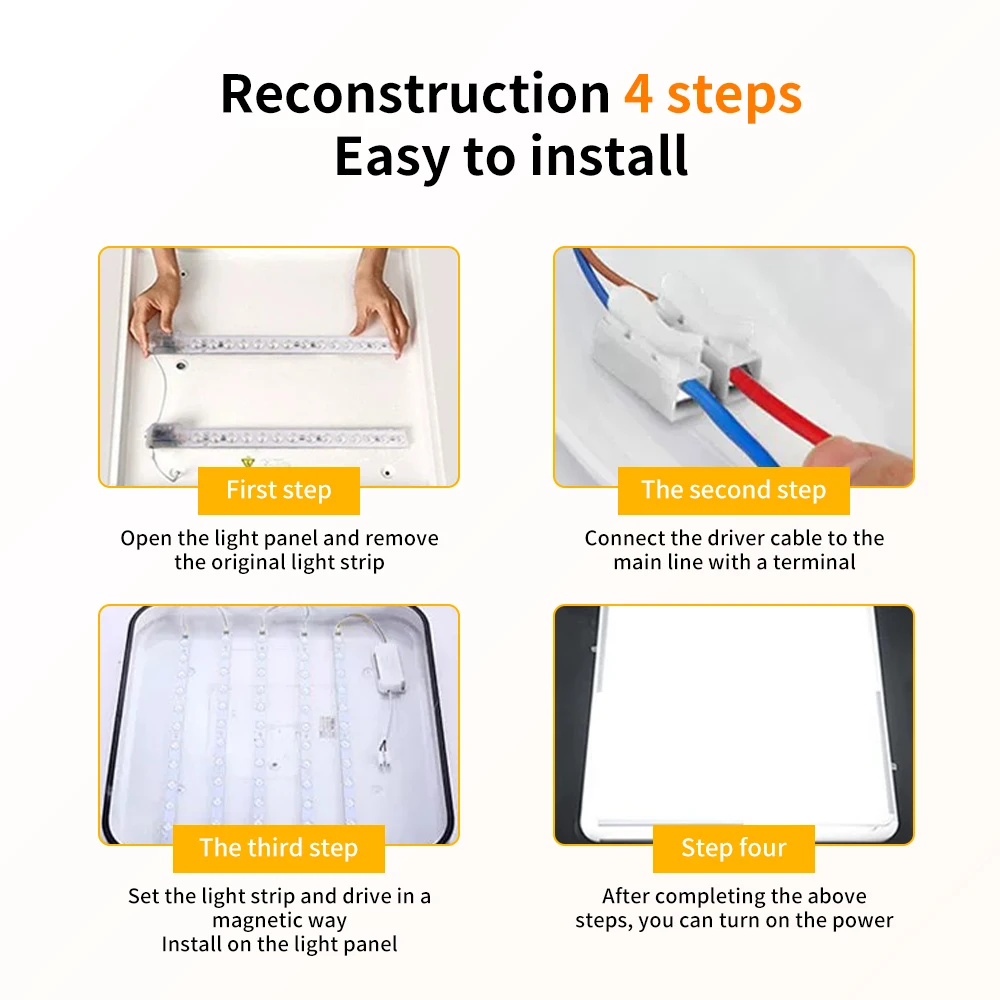 Reconstruction 4 steps
Easy to install

First step

Open the light panel and remove the original light strip

The second step

Connect the driver cable to the main line with a terminal

The third step

Set the light strip and drive in a magnetic way
Install on the light panel

Step four

After completing the above steps, you can turn on the power