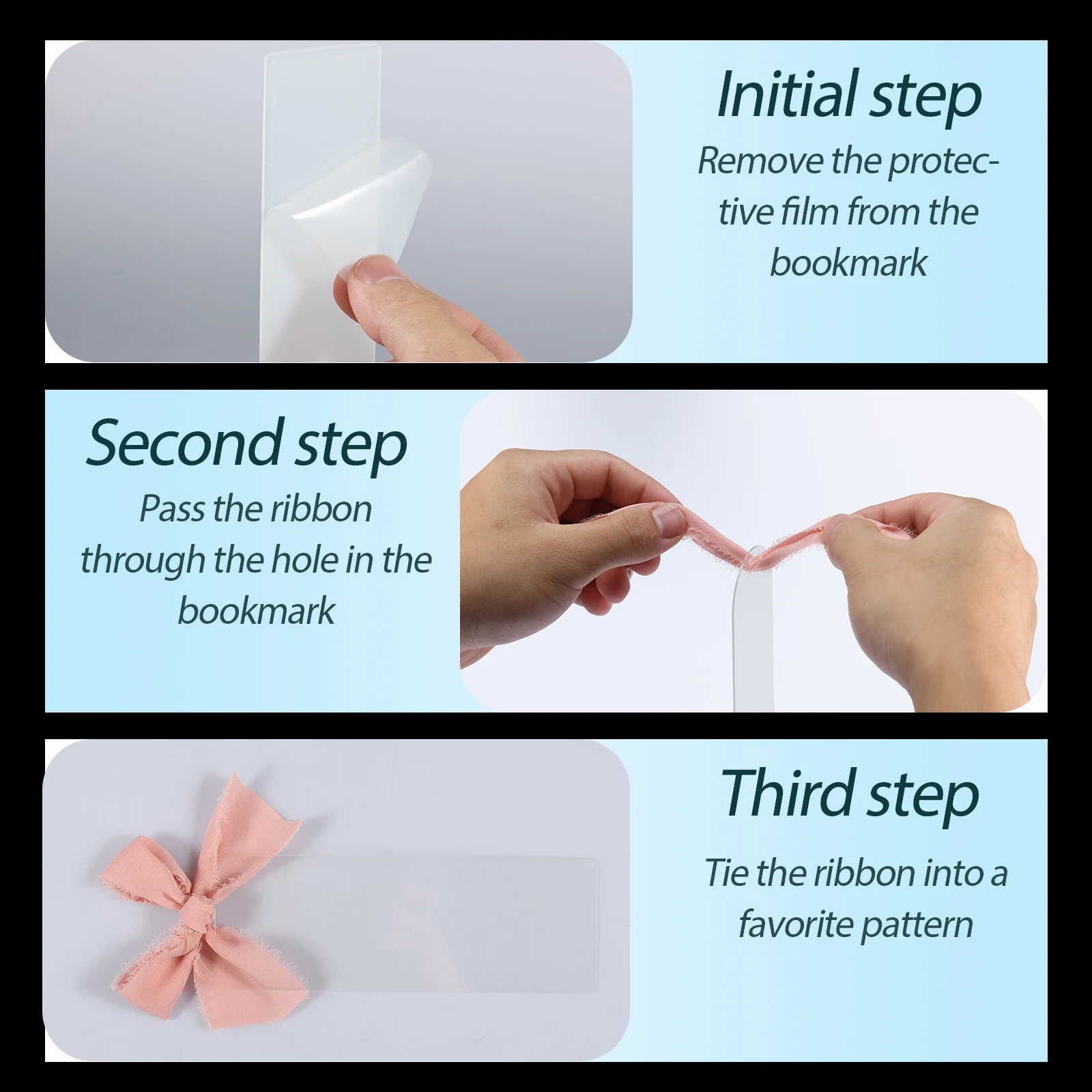 Initial step

Remove the protective film from the bookmark

Second step

Pass the ribbon through the hole in the bookmark

Third step

Tie the ribbon into a favorite pattern